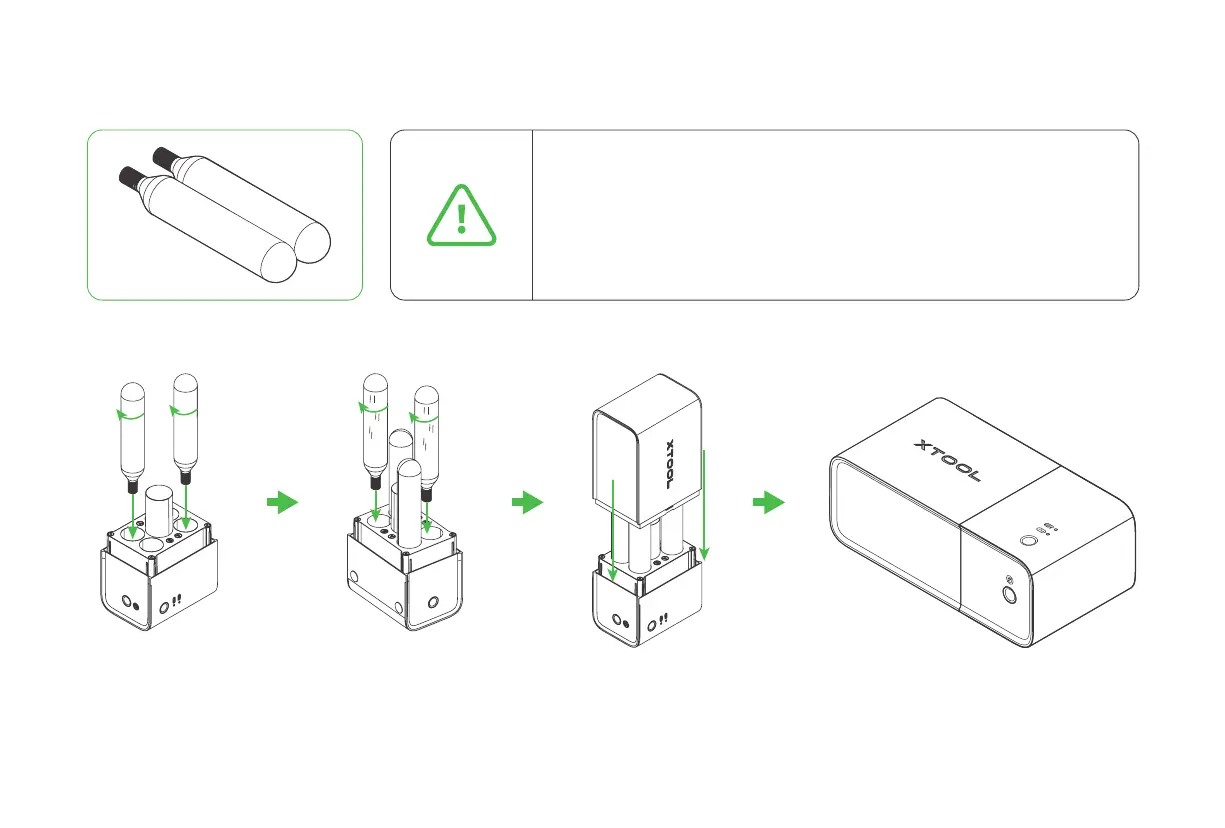 XTOOL

XTOOL