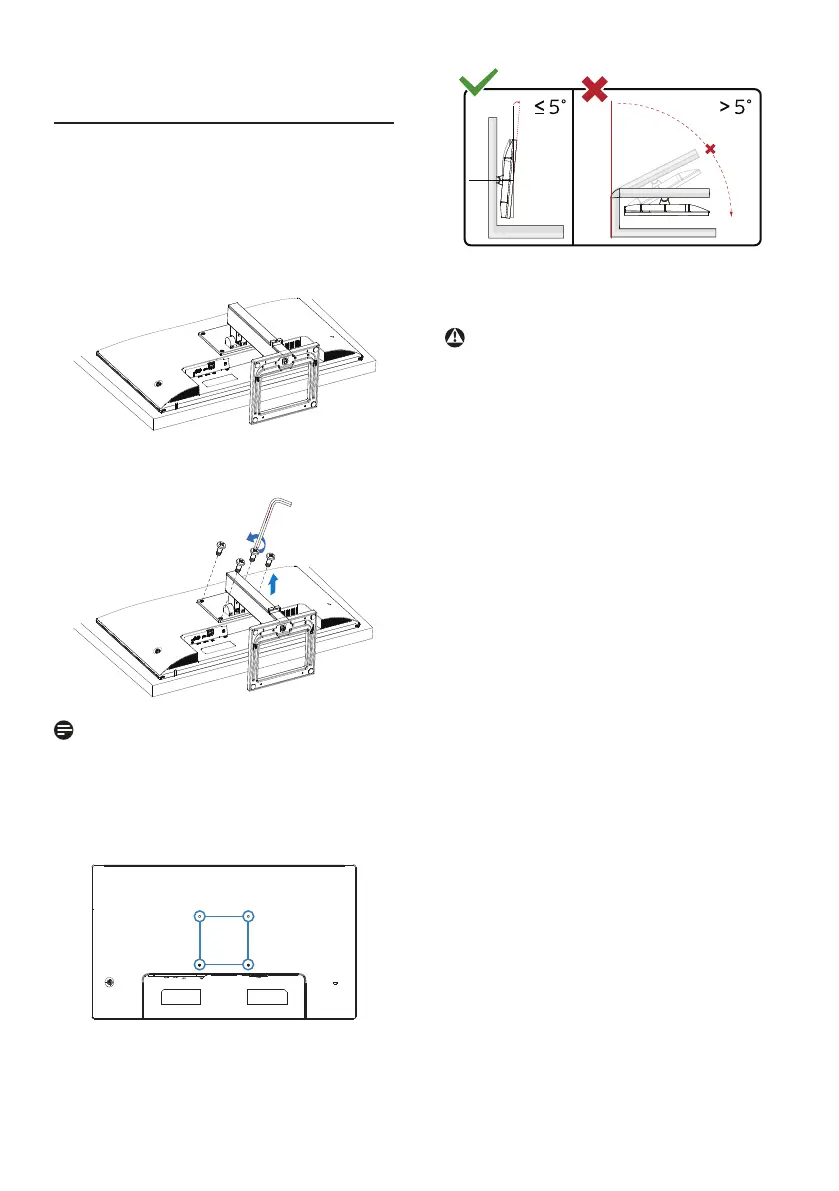 $\leq 5^\circ$

$> 5^\circ$