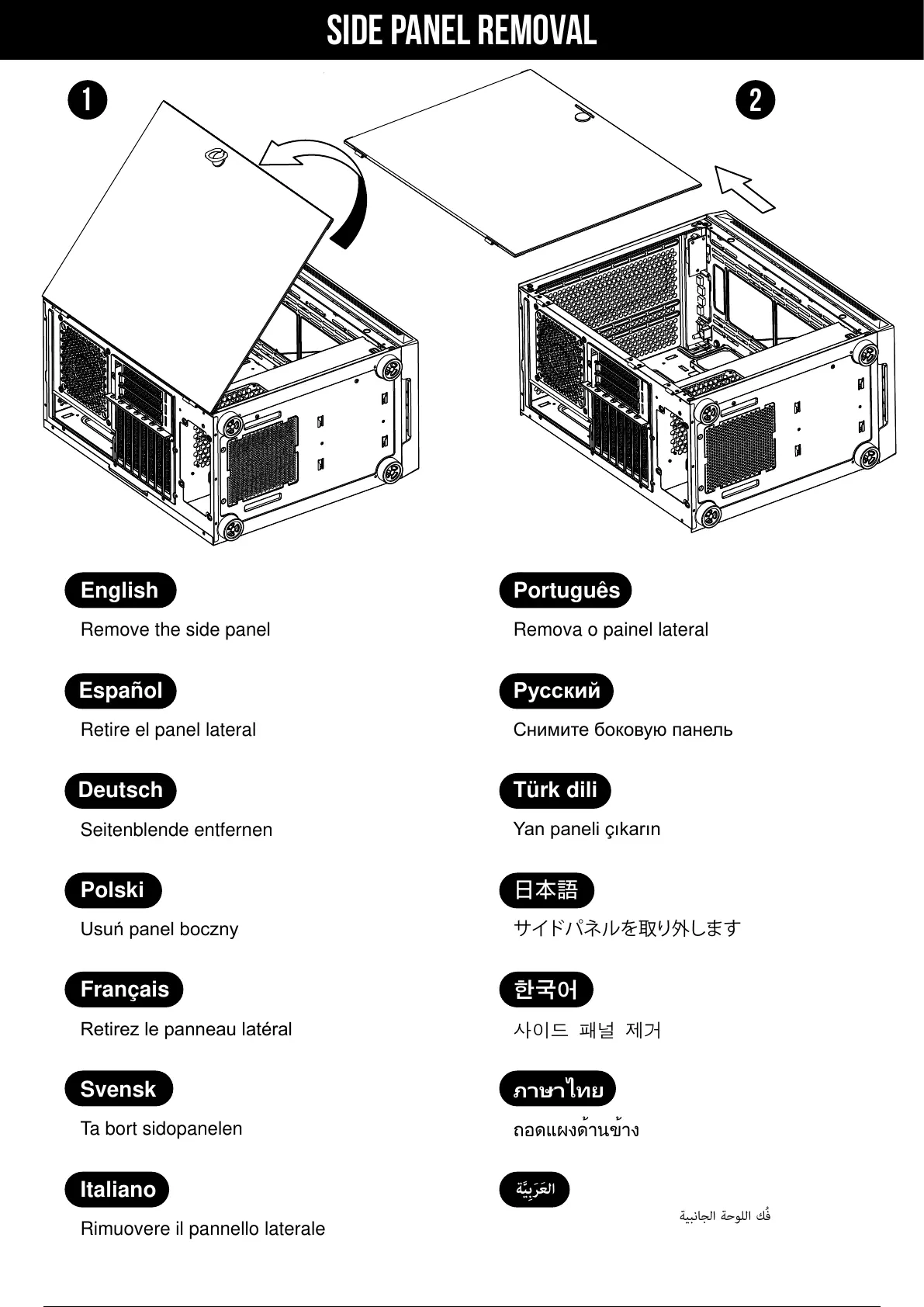 SIDE PANEL REMOVAL

1

2

English

Remove the side panel

Español

Retire el panel lateral

Deutsch

Seitenblende entfernen

Polski

Usuń panel boczny

Français

Retirez le panneau latéral

Svensk

Ta bort sidopanelen

Italiano

Rimuovere il pannello laterale

Português

Remova o painel lateral

Русский

Снимите боковую панель

Türk dili

Yan paneli çıkarın

日本語

サイドパネルを取り外します

한국어

사이드 패널 제거

ภาษาไทย

ถอดแผงด้านข้าง

العَرَبِيَّة

فُك اللوحة الجانبية