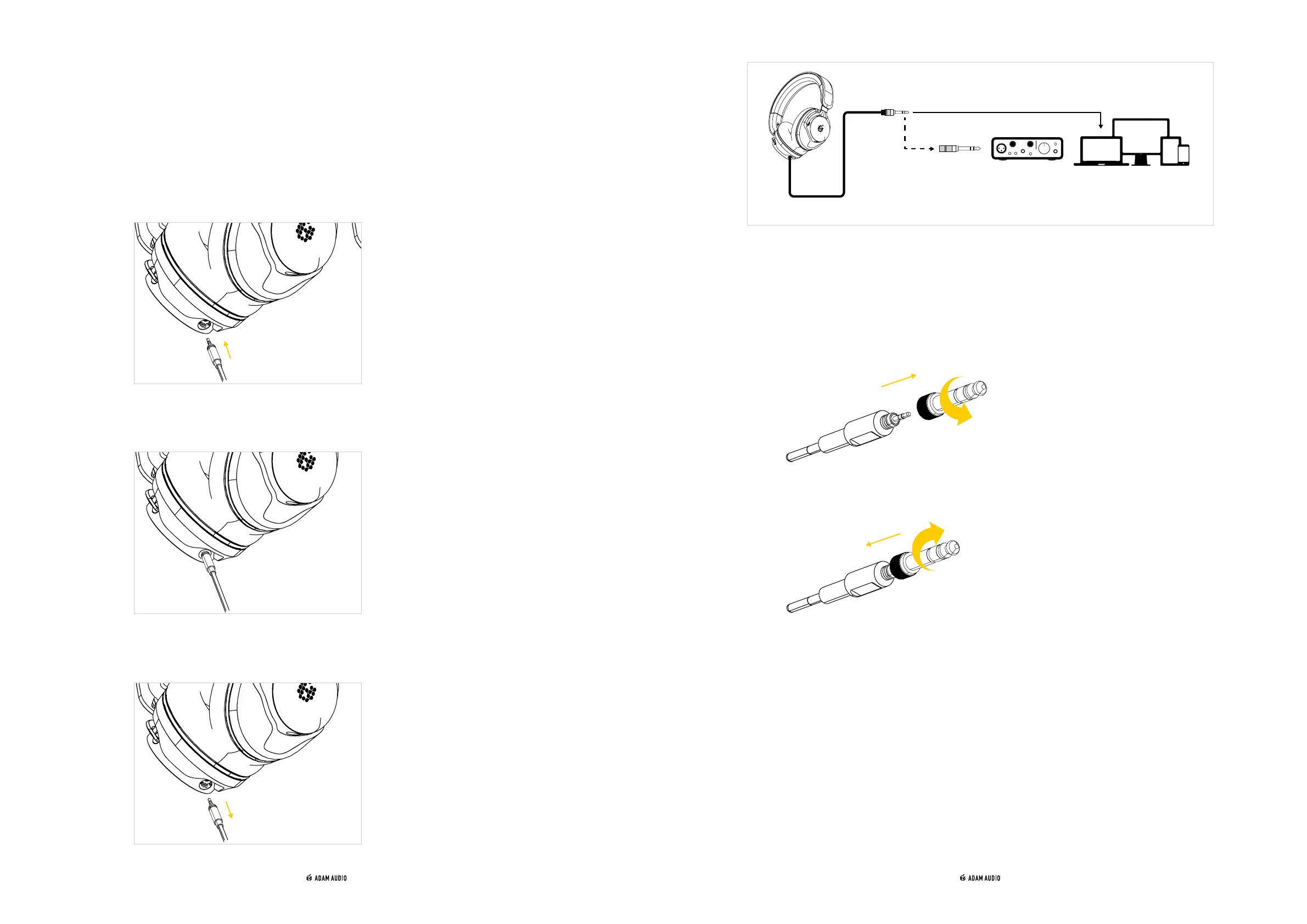 ADAM AUDIO

ADAM AUDIO