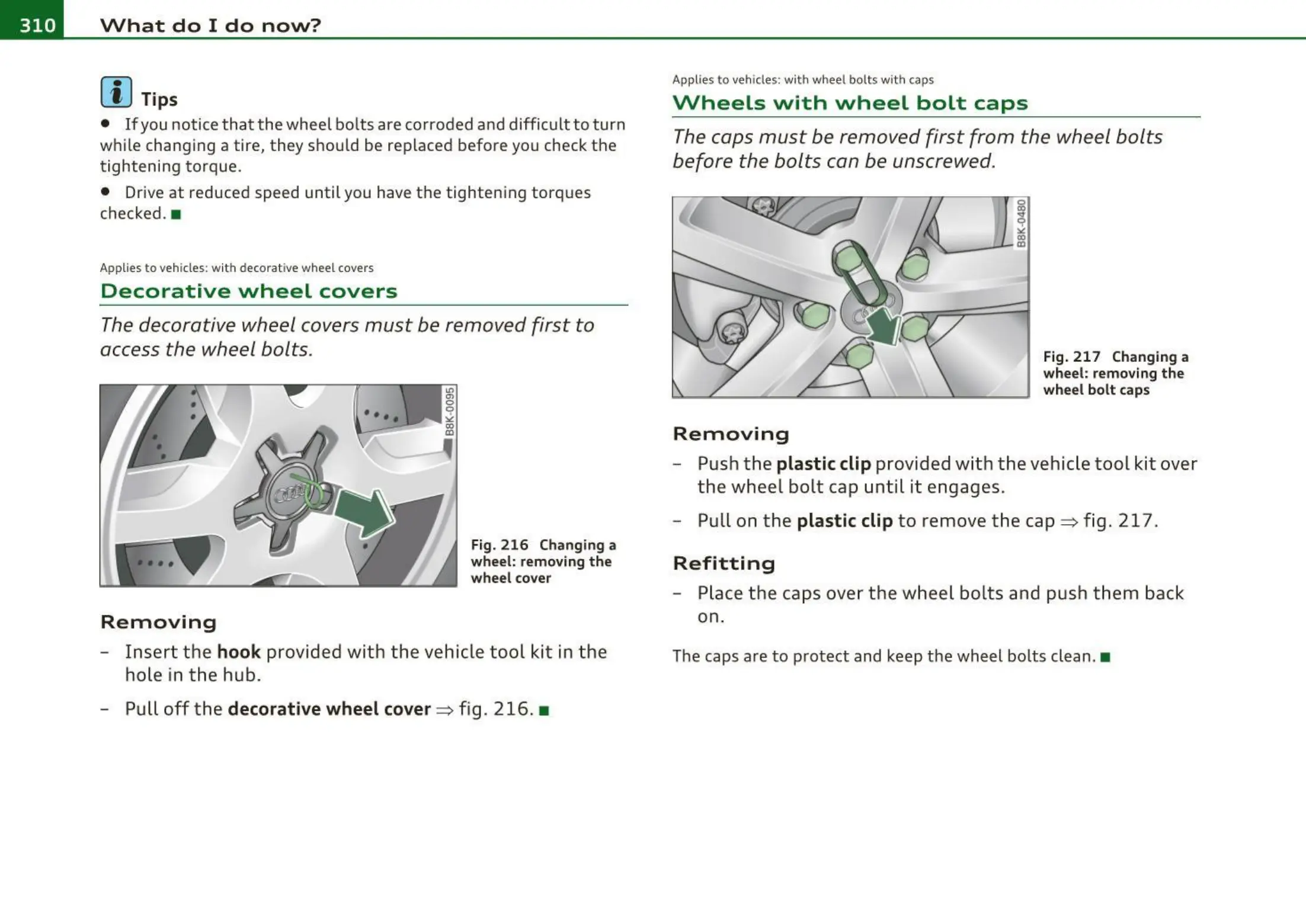 310 What do I do now?

Tips

● If you notice that the wheel bolts are corroded and difficult to turn while changing a tire, they should be replaced before you check the tightening torque.

● Drive at reduced speed until you have the tightening torques checked. ■

Applies to vehicles: with decorative wheel covers

Decorative wheel covers

The decorative wheel covers must be removed first to access the wheel bolts.

B8K-0095

Fig. 216 Changing a wheel: removing the wheel cover

Removing

– Insert the hook provided with the vehicle tool kit in the hole in the hub.

– Pull off the decorative wheel cover ⇒ fig. 216. ■

Applies to vehicles: with wheel bolts with caps

Wheels with wheel bolt caps

The caps must be removed first from the wheel bolts before the bolts can be unscrewed.

B8K-0480

Fig. 217 Changing a wheel: removing the wheel bolt caps

Removing

– Push the plastic clip provided with the vehicle tool kit over the wheel bolt cap until it engages.

– Pull on the plastic clip to remove the cap ⇒ fig. 217.

Refitting

– Place the caps over the wheel bolts and push them back on.

The caps are to protect and keep the wheel bolts clean. ■