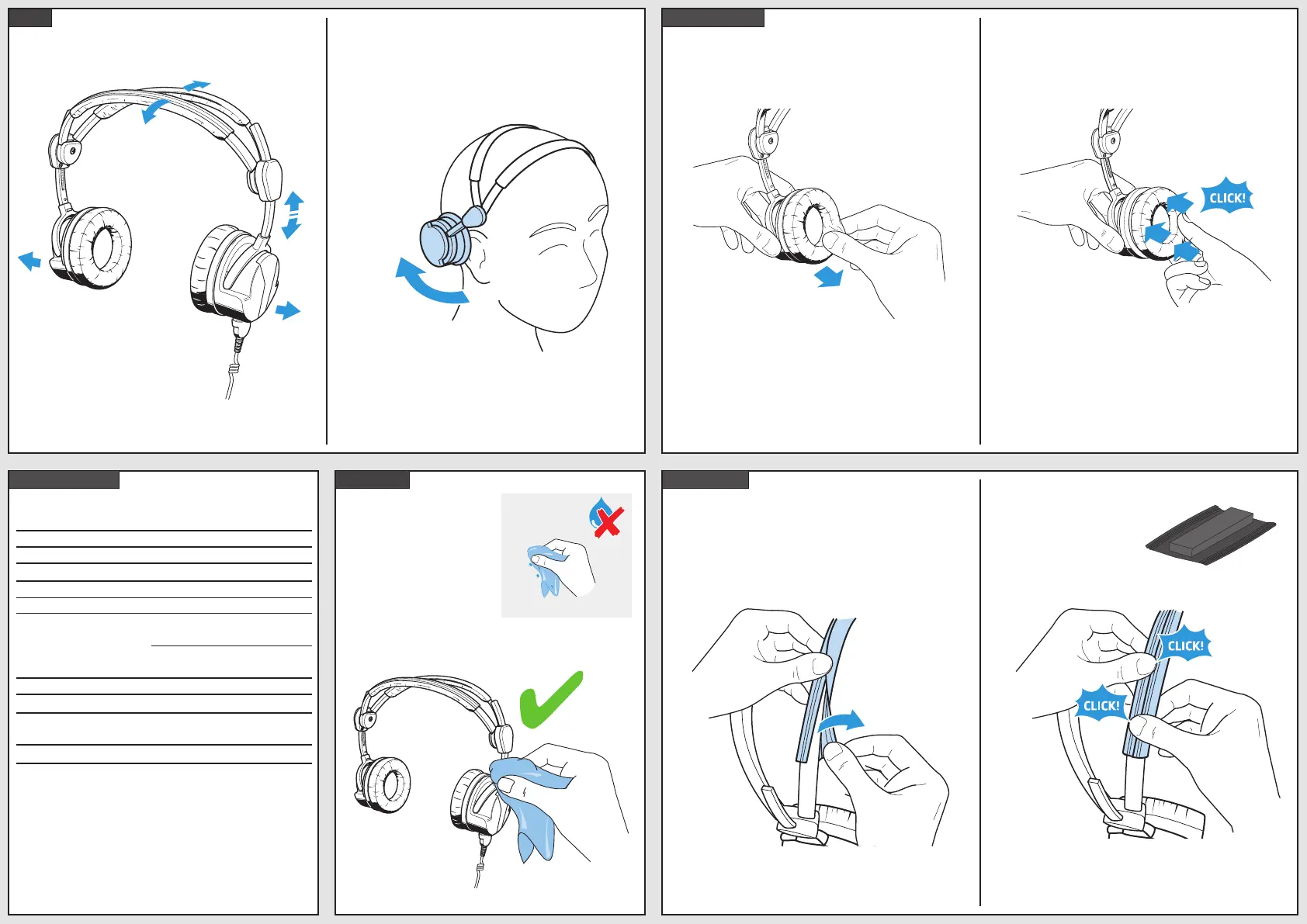 CLICK!

CLICK!

CLICK!