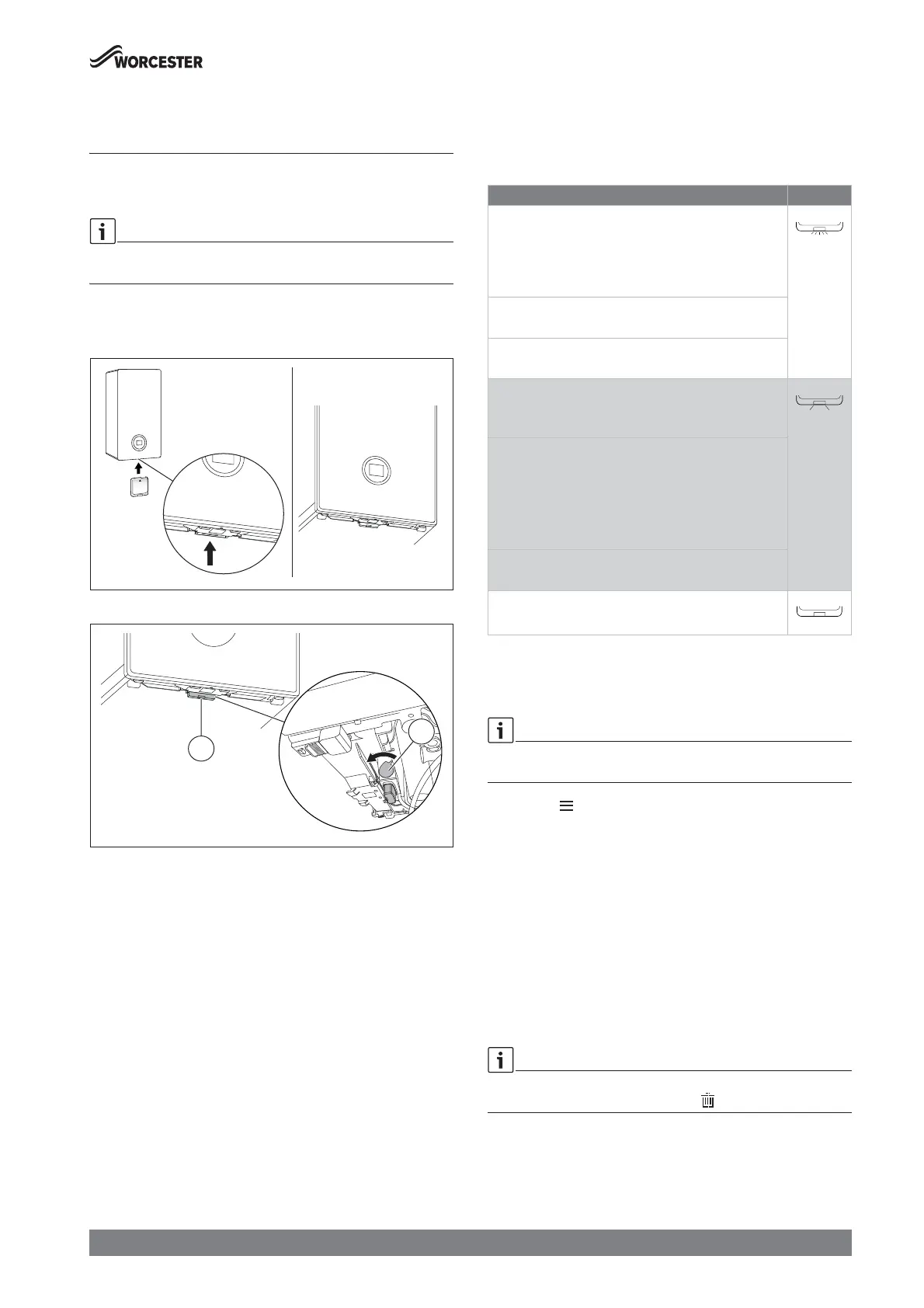 WORCESTER