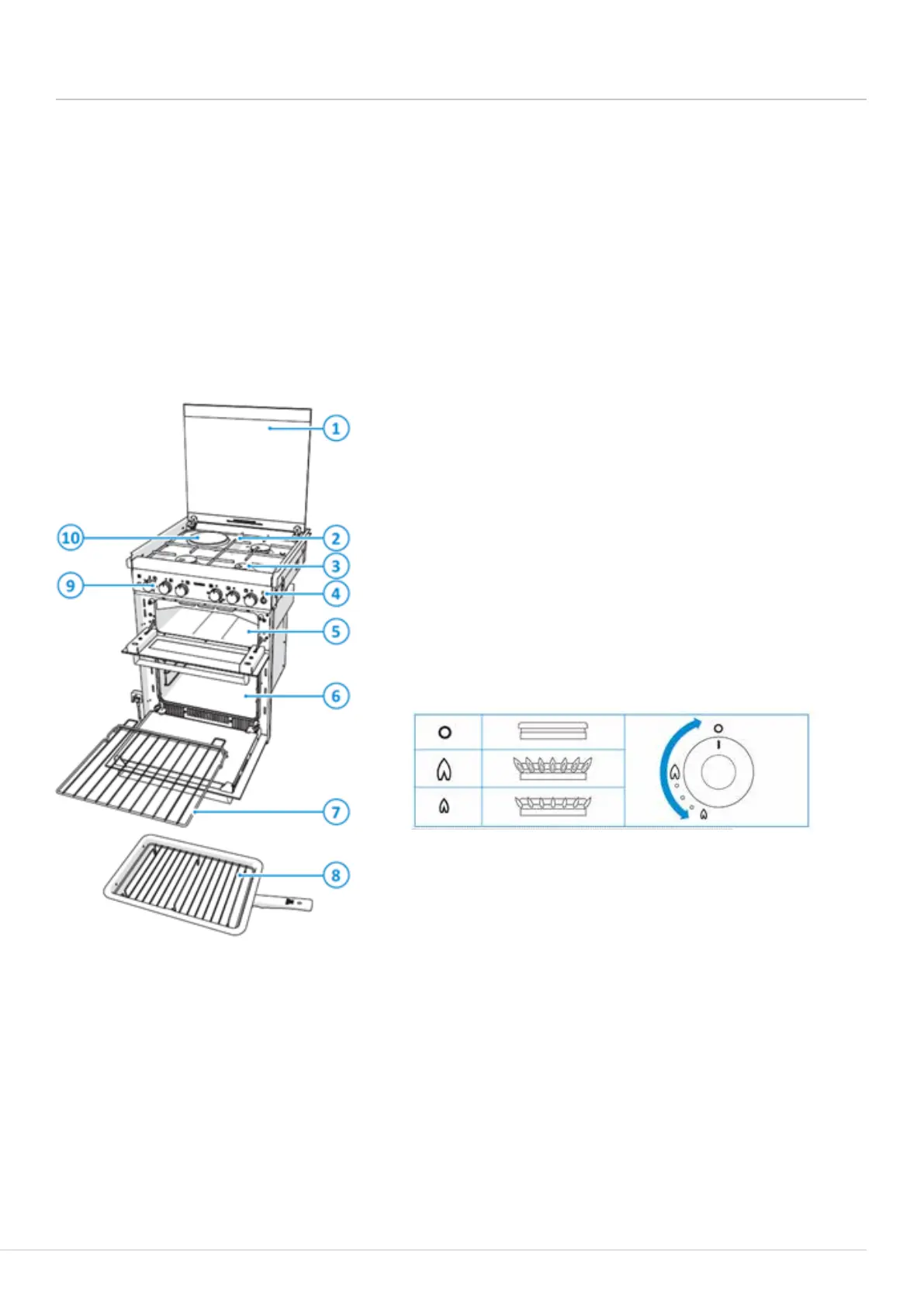 1

10

2

3

9

4

5

6

7

8