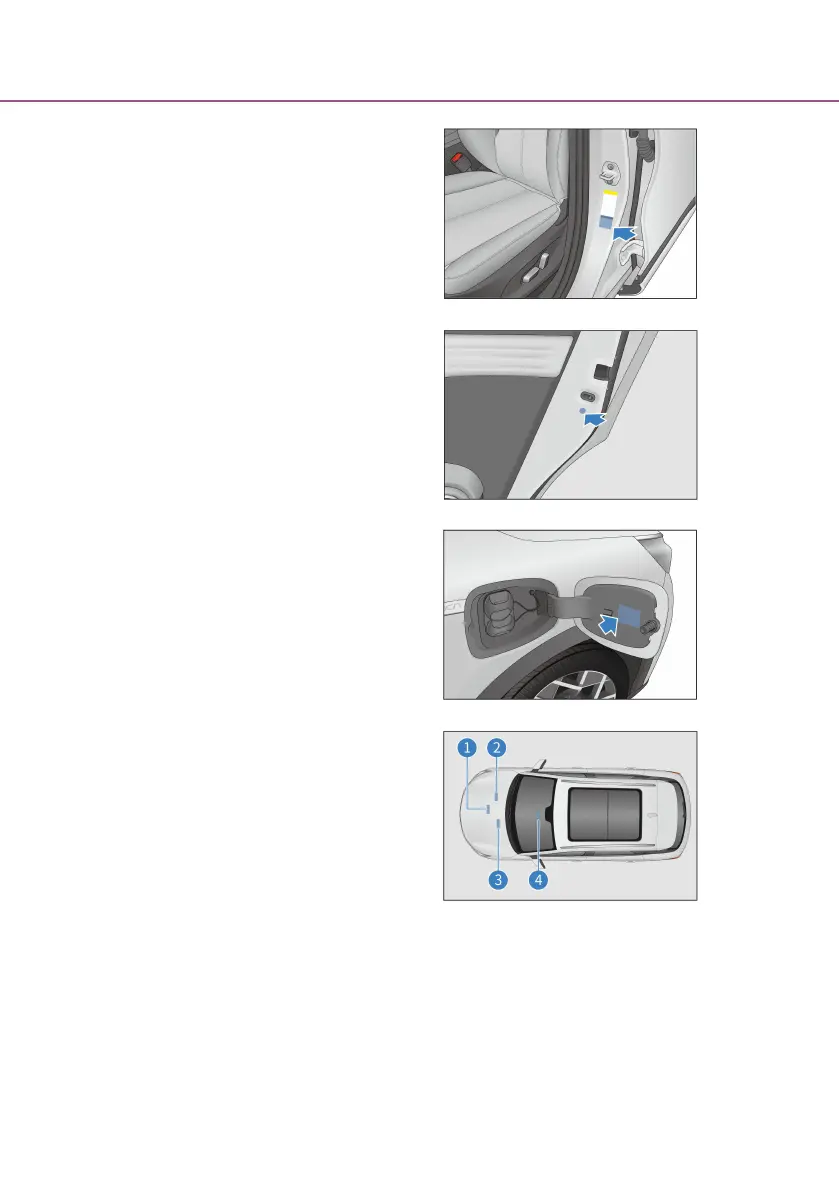 1
2
3
4