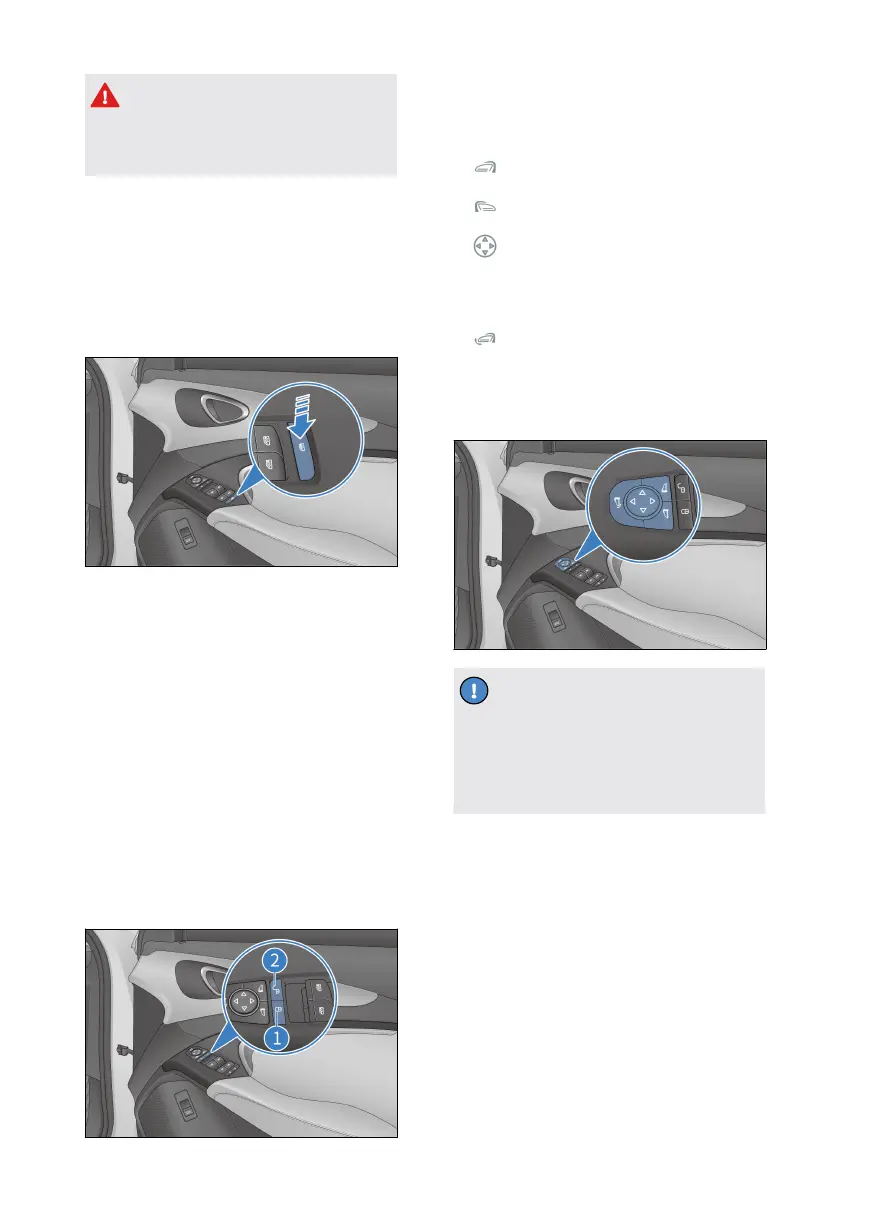 2

1