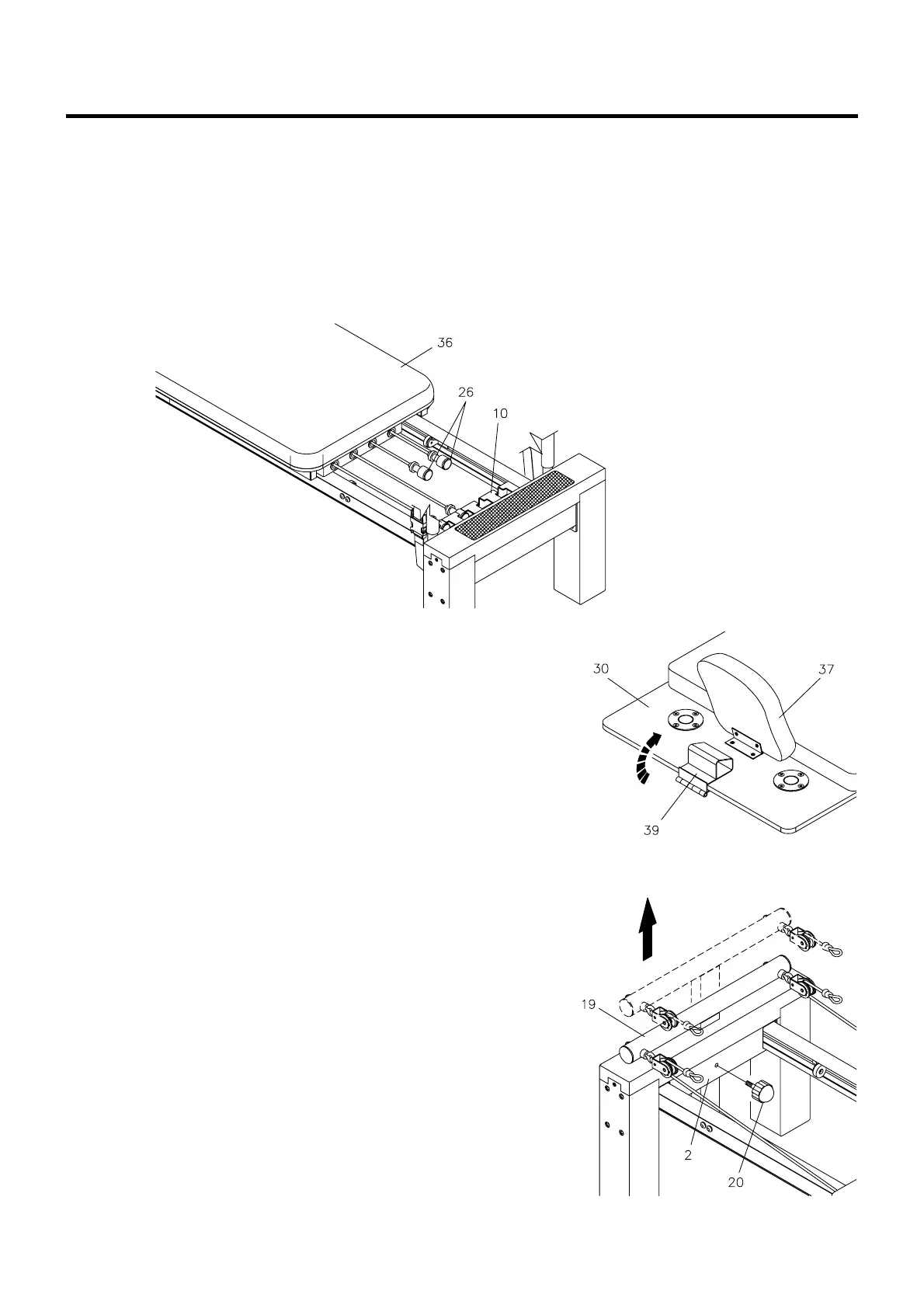 36
26
10
30
37
39
19
2
20