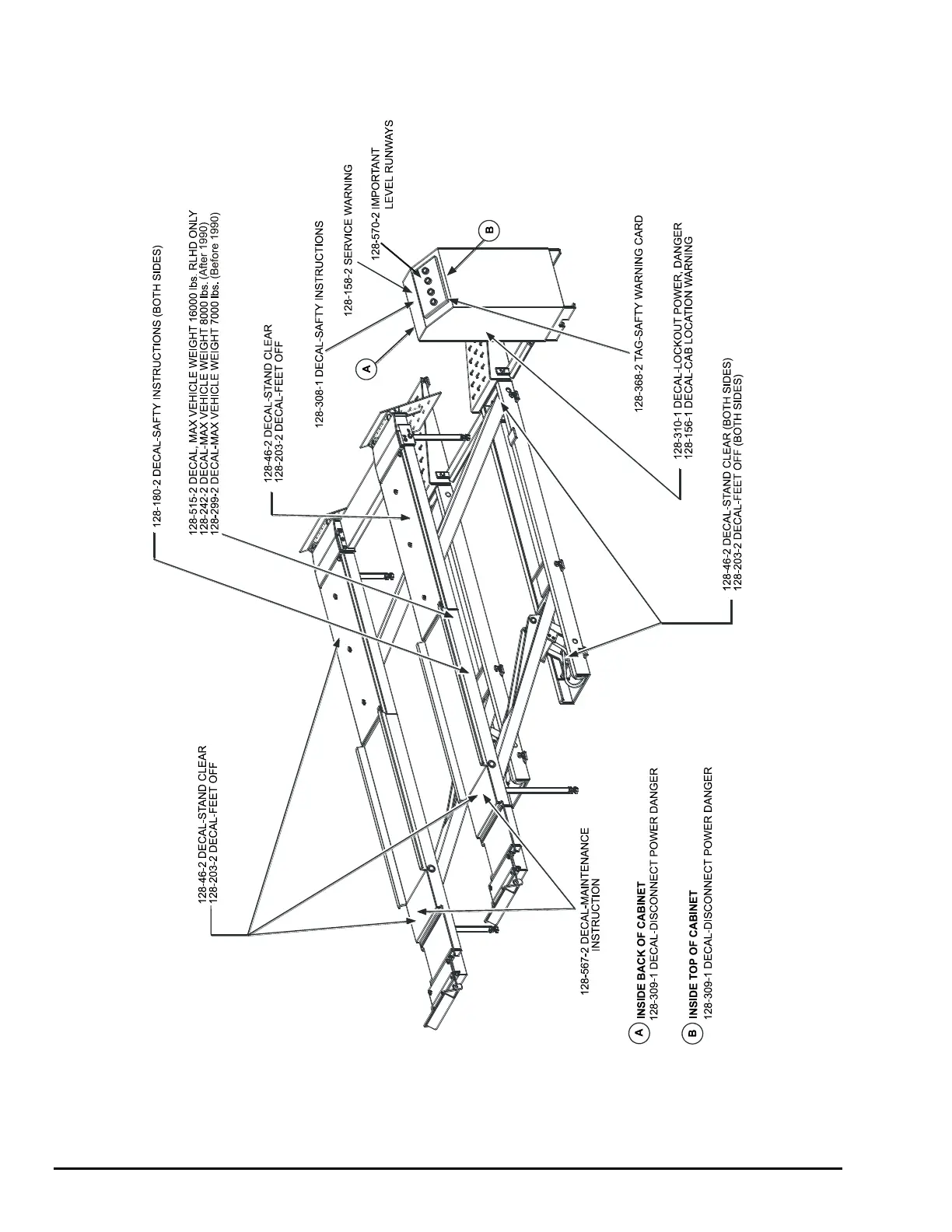 128-180-2 DECAL-SAFTY INSTRUCTIONS (BOTH SIDES)

128-515-2 DECAL, MAX VEHICLE WEIGHT 16000 lbs. RLHD ONLY
128-242-2 DECAL-MAX VEHICLE WEIGHT 8000 lbs. (After 1990)
128-299-2 DECAL-MAX VEHICLE WEIGHT 7000 lbs. (Before 1990)

128-46-2 DECAL-STAND CLEAR
128-203-2 DECAL-FEET OFF

128-308-1 DECAL-SAFTY INSTRUCTIONS

128-158-2 SERVICE WARNING

128-570-2 IMPORTANT
LEVEL RUNWAYS

A

B

128-368-2 TAG-SAFTY WARNING CARD

128-310-1 DECAL-LOCKOUT POWER, DANGER
128-156-1 DECAL-CAB LOCATION WARNING

128-46-2 DECAL-STAND CLEAR (BOTH SIDES)
128-203-2 DECAL-FEET OFF (BOTH SIDES)

128-46-2 DECAL-STAND CLEAR
128-203-2 DECAL-FEET OFF

128-567-2 DECAL-MAINTENANCE
INSTRUCTION

A INSIDE BACK OF CABINET
128-309-1 DECAL-DISCONNECT POWER DANGER

B INSIDE TOP OF CABINET
128-309-1 DECAL-DISCONNECT POWER DANGER