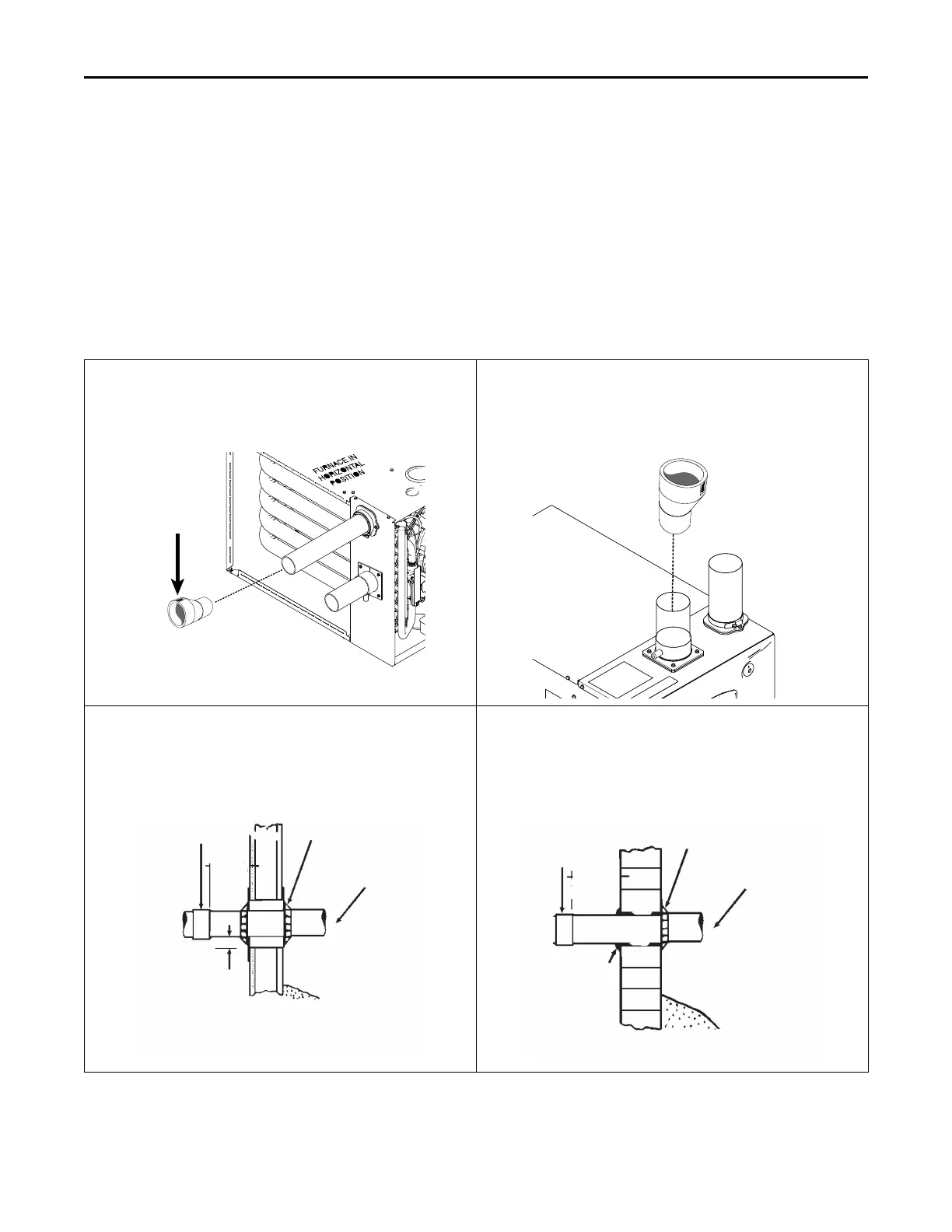 FURNACE IN HORIZONTAL POSITION