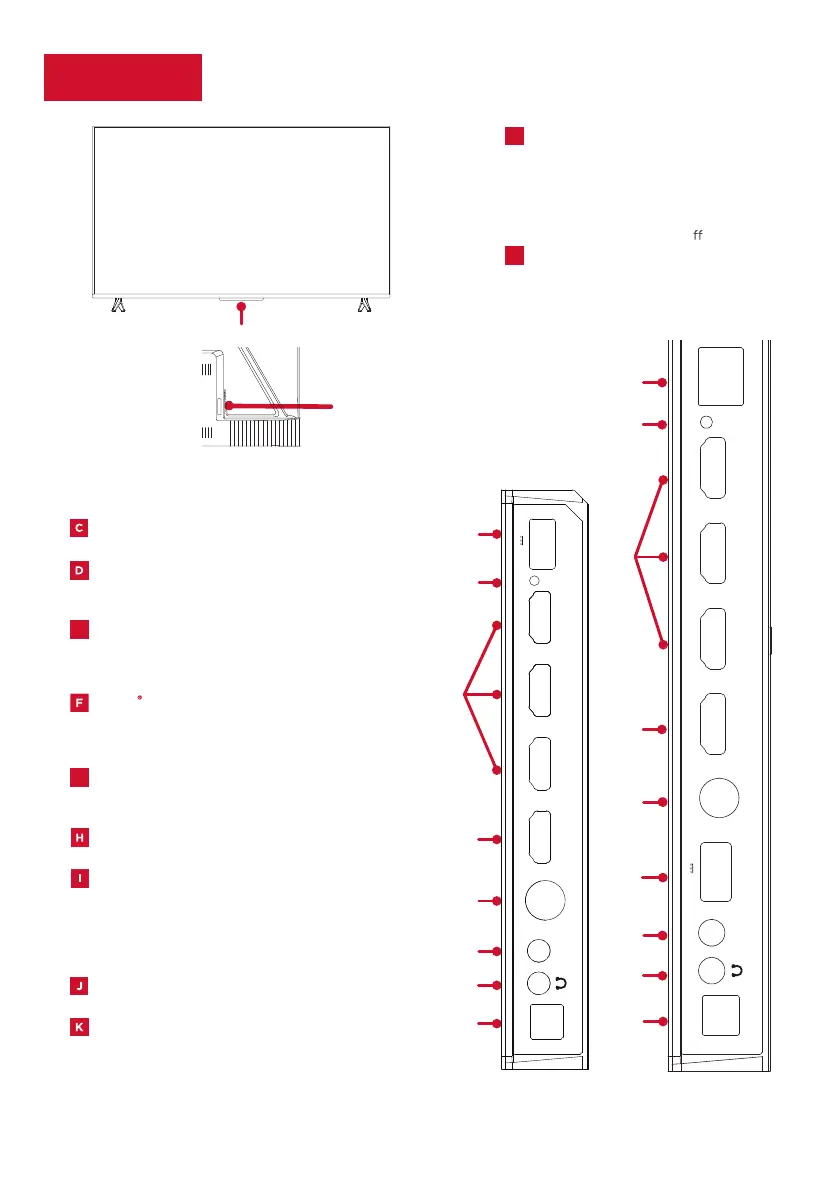 ff

C

D

F

H

I

J

K