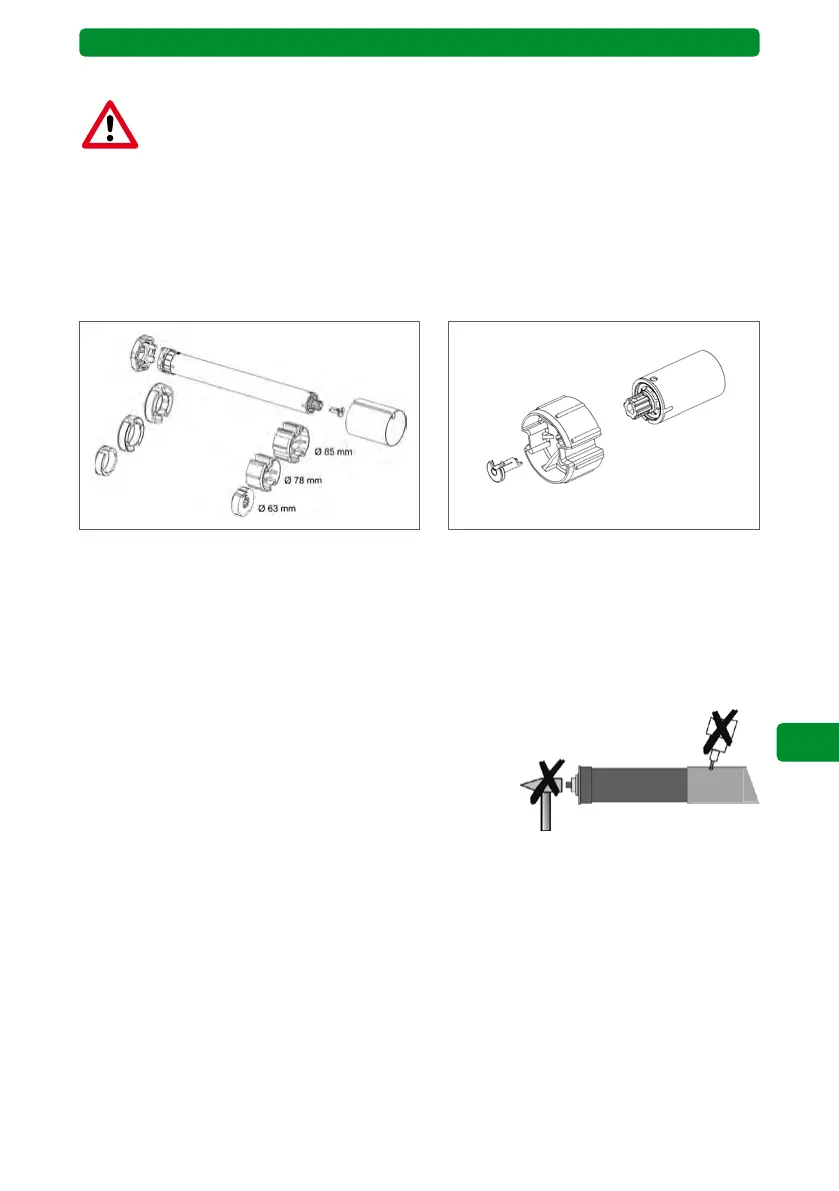 Ø 85 mm

Ø 78 mm

Ø 63 mm