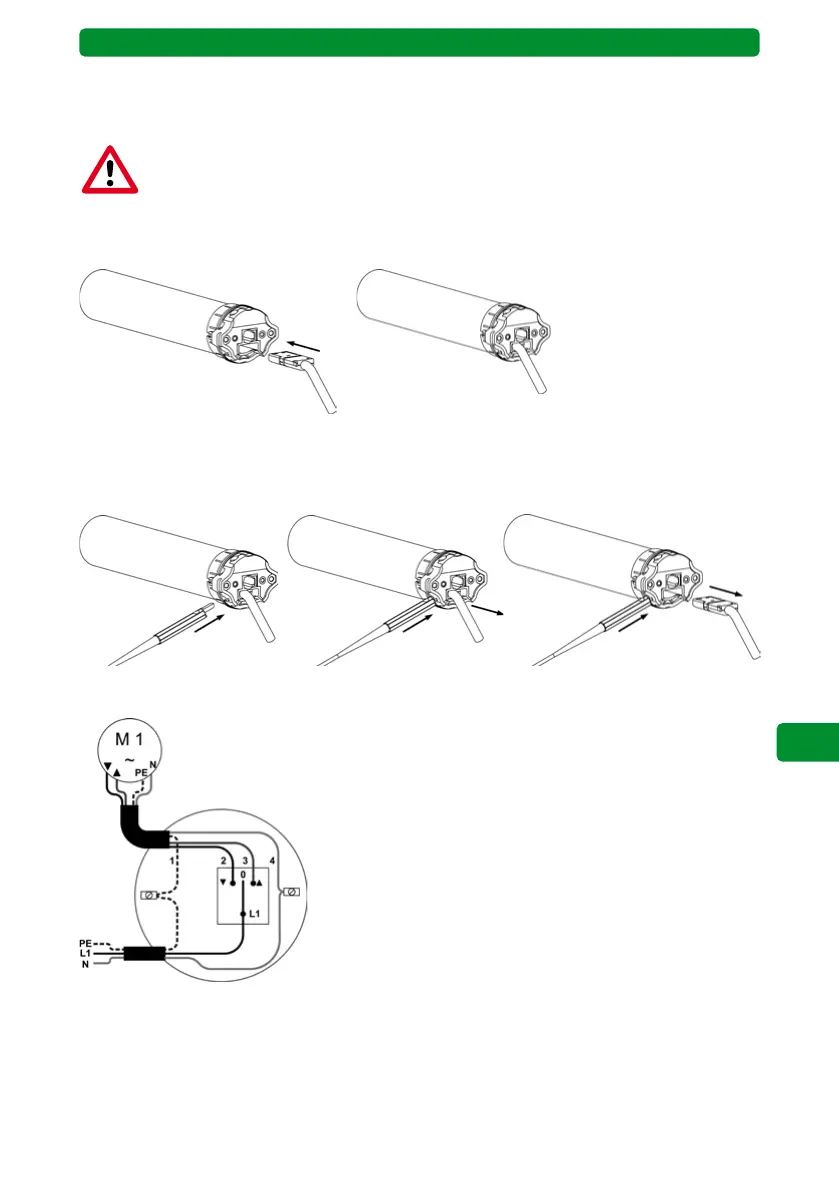 M 1
~
PE
N
1
2
3
4
0
L1
PE
L1
N