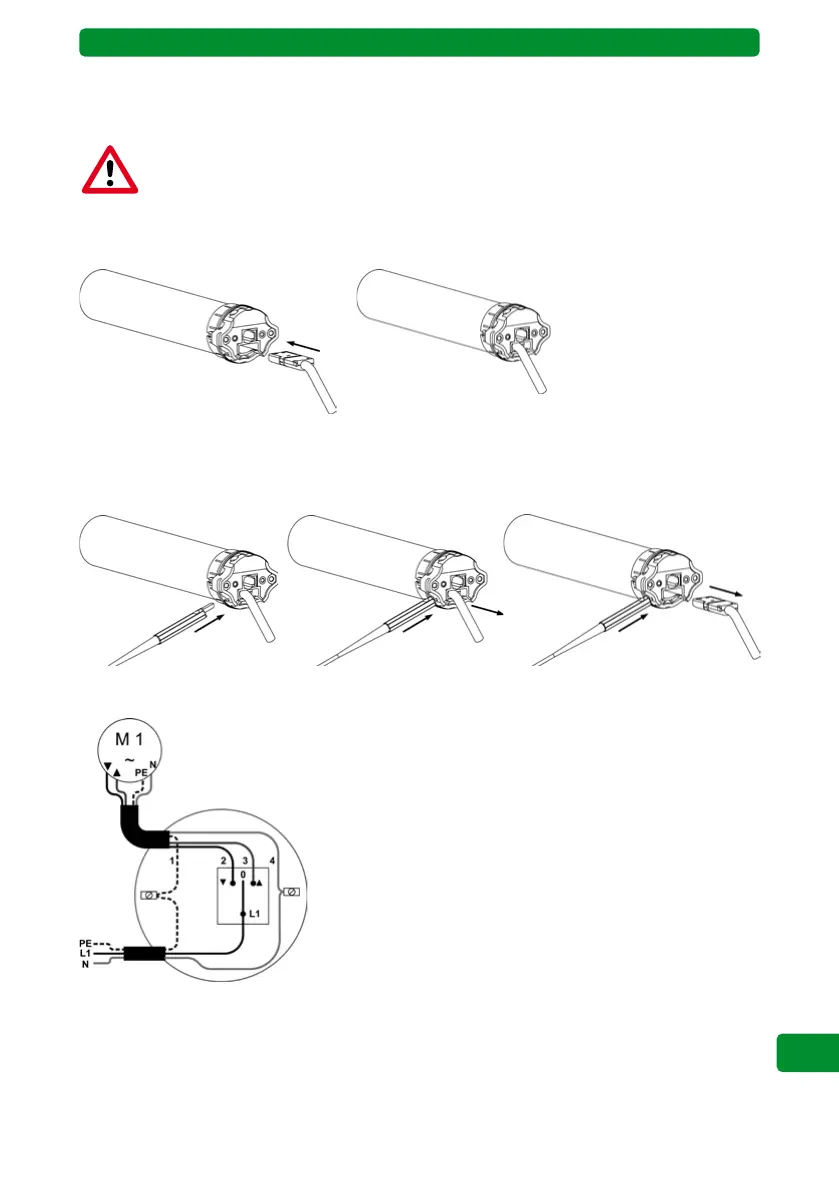 M 1
~
PE
N
1
2
3
4
0
L1
PE
L1
N