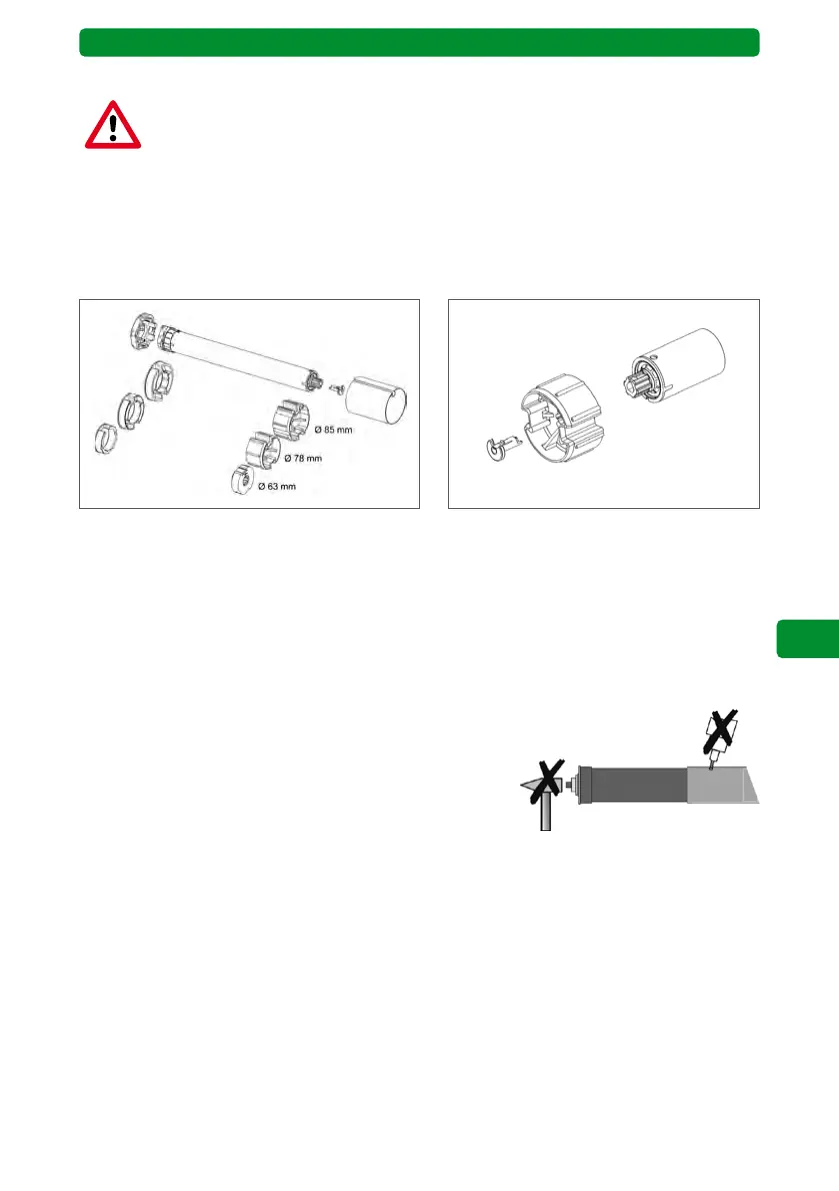 Ø 85 mm

Ø 78 mm

Ø 63 mm