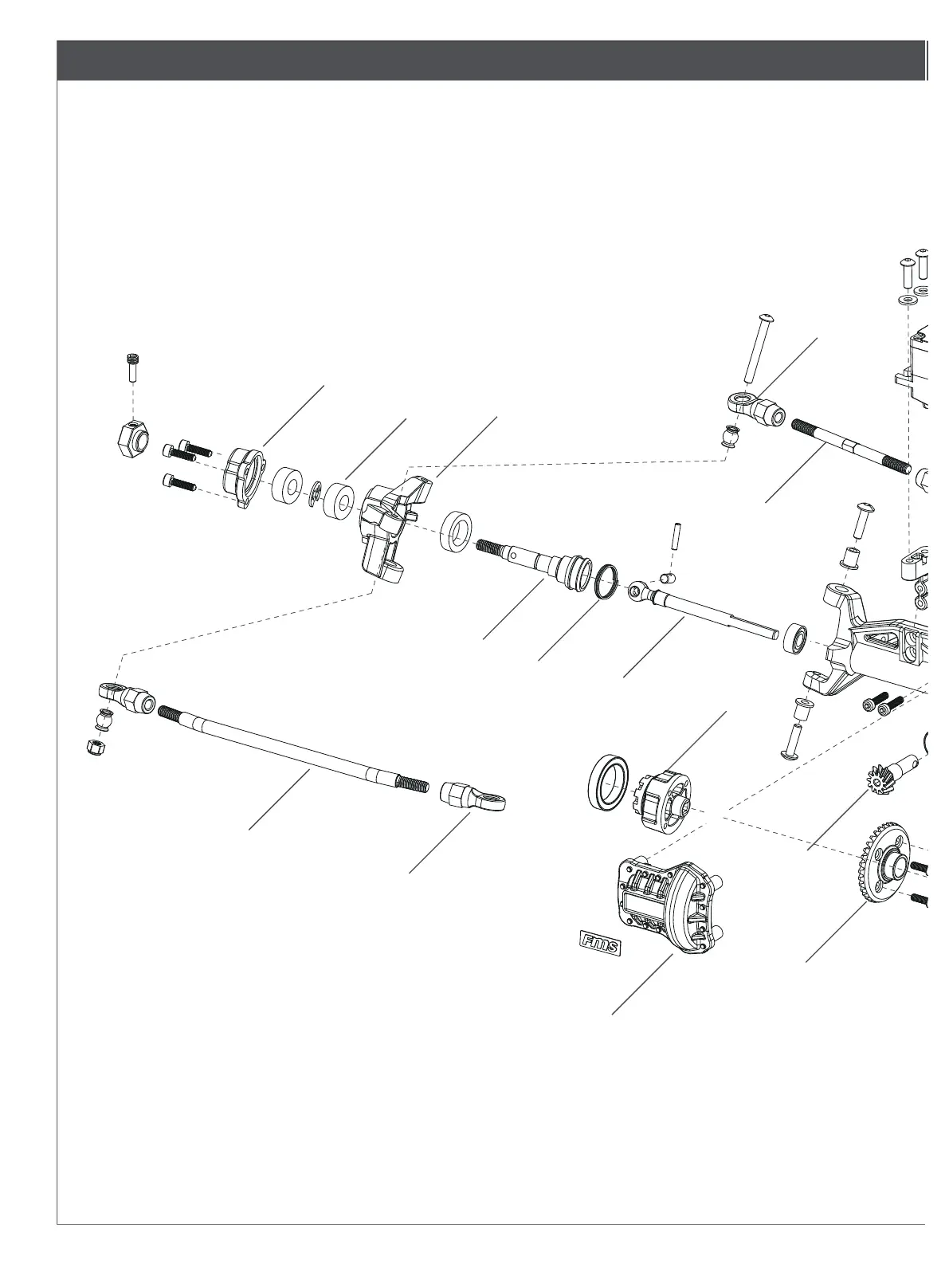 FMS