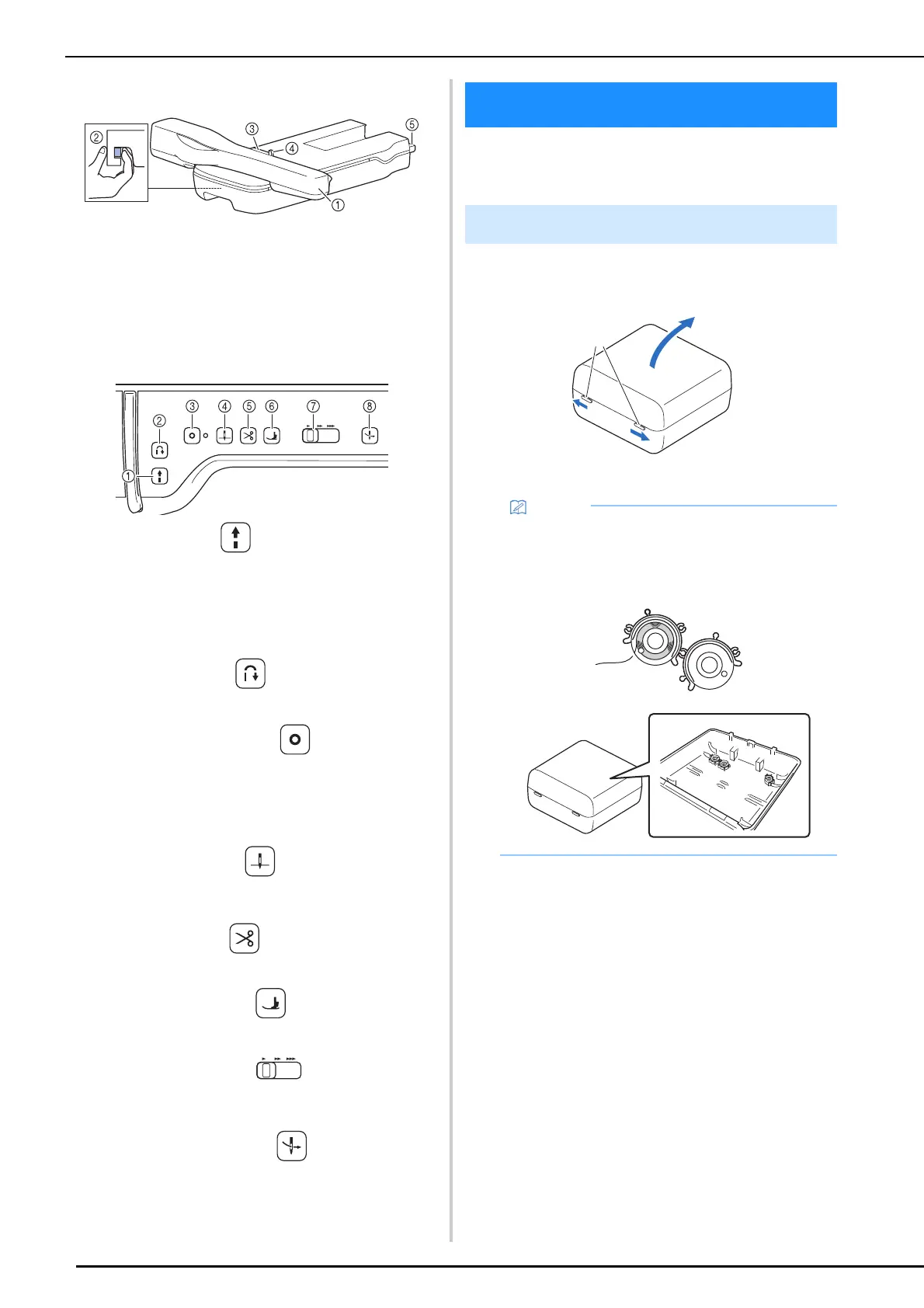 ②
③
④
⑤
①

②
③
④
⑤
⑥
⑦
⑧
①