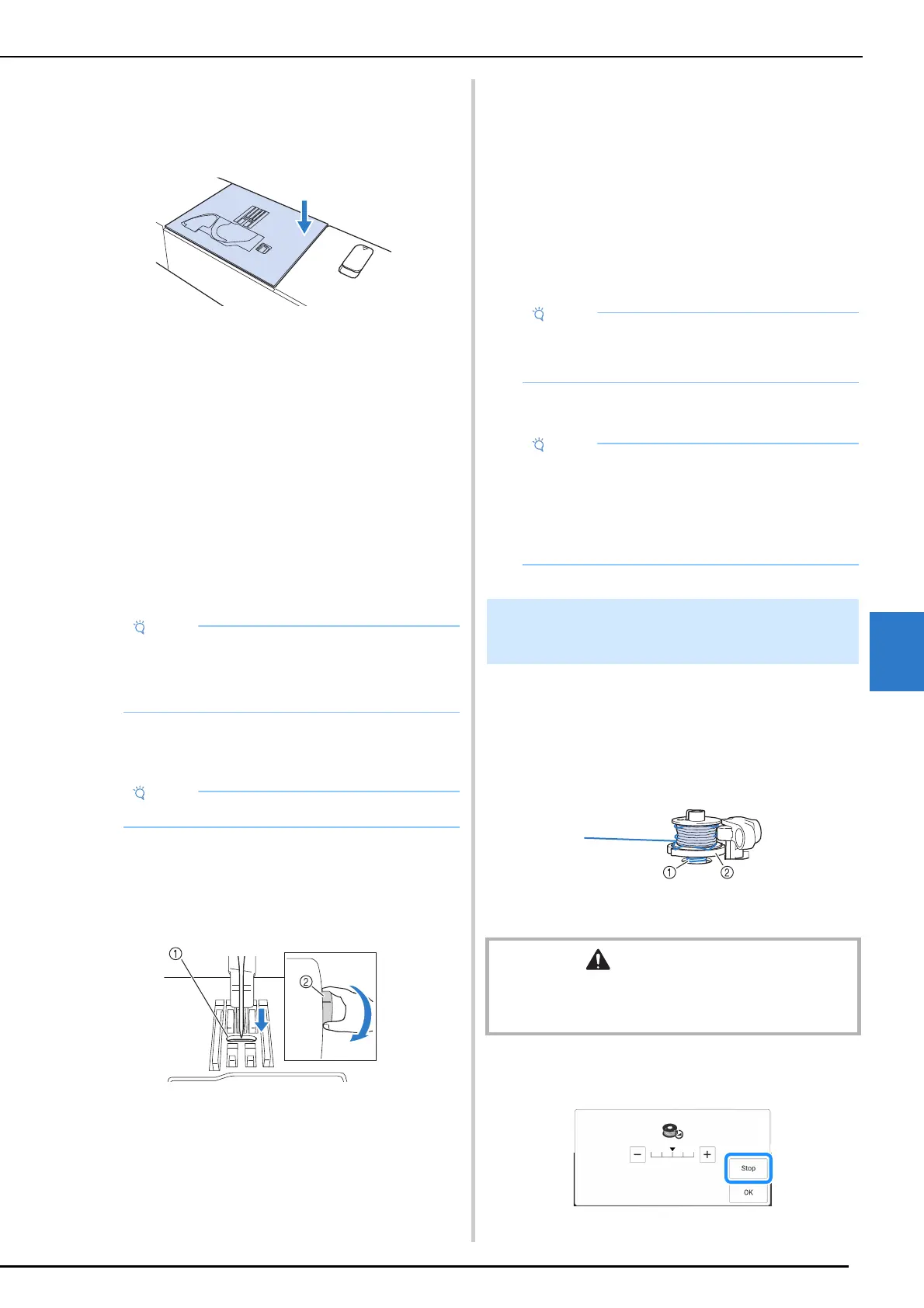 ①
②

①
②

Stop
OK