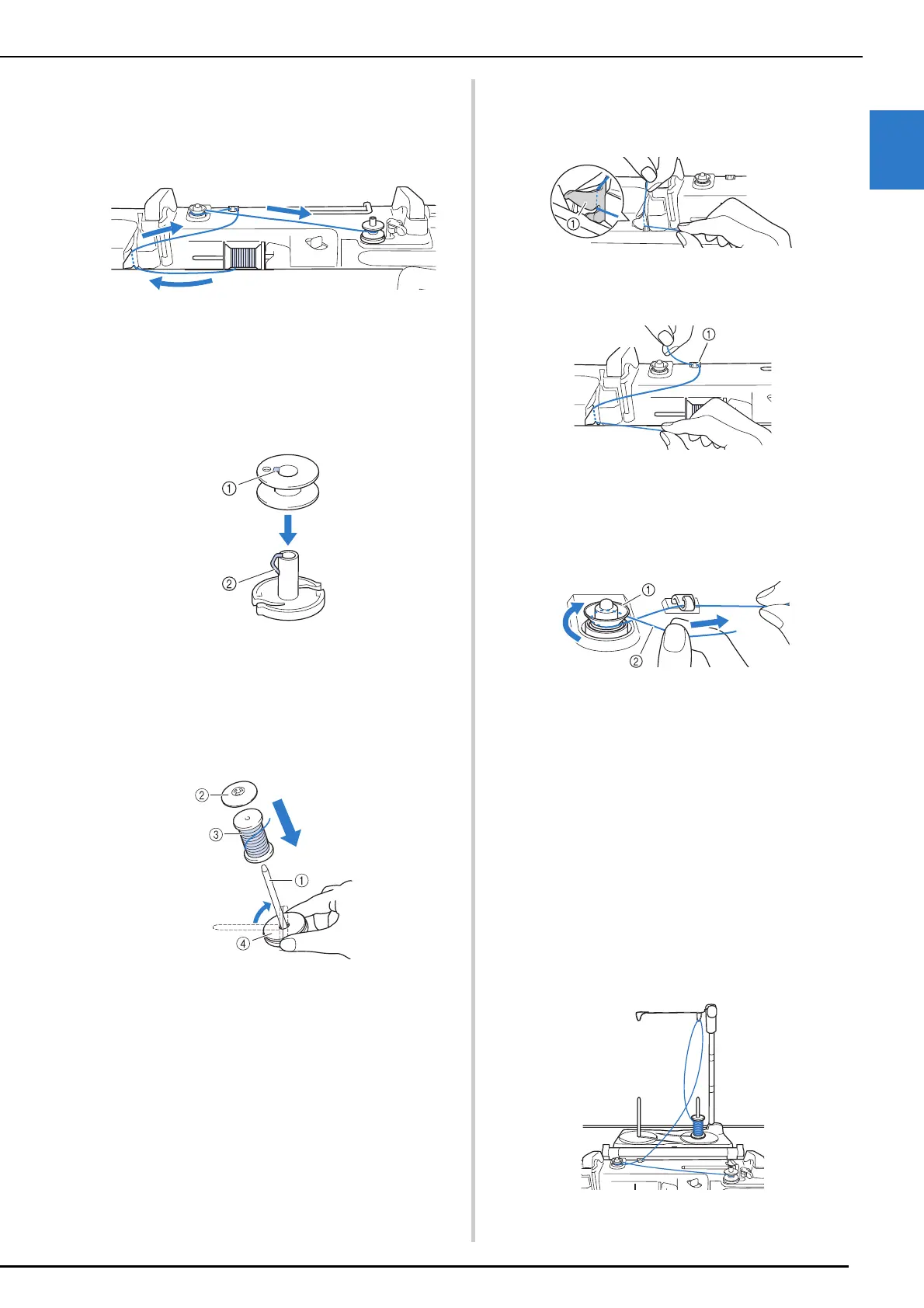 ①
①
①
②
①
②
②
③
①
④