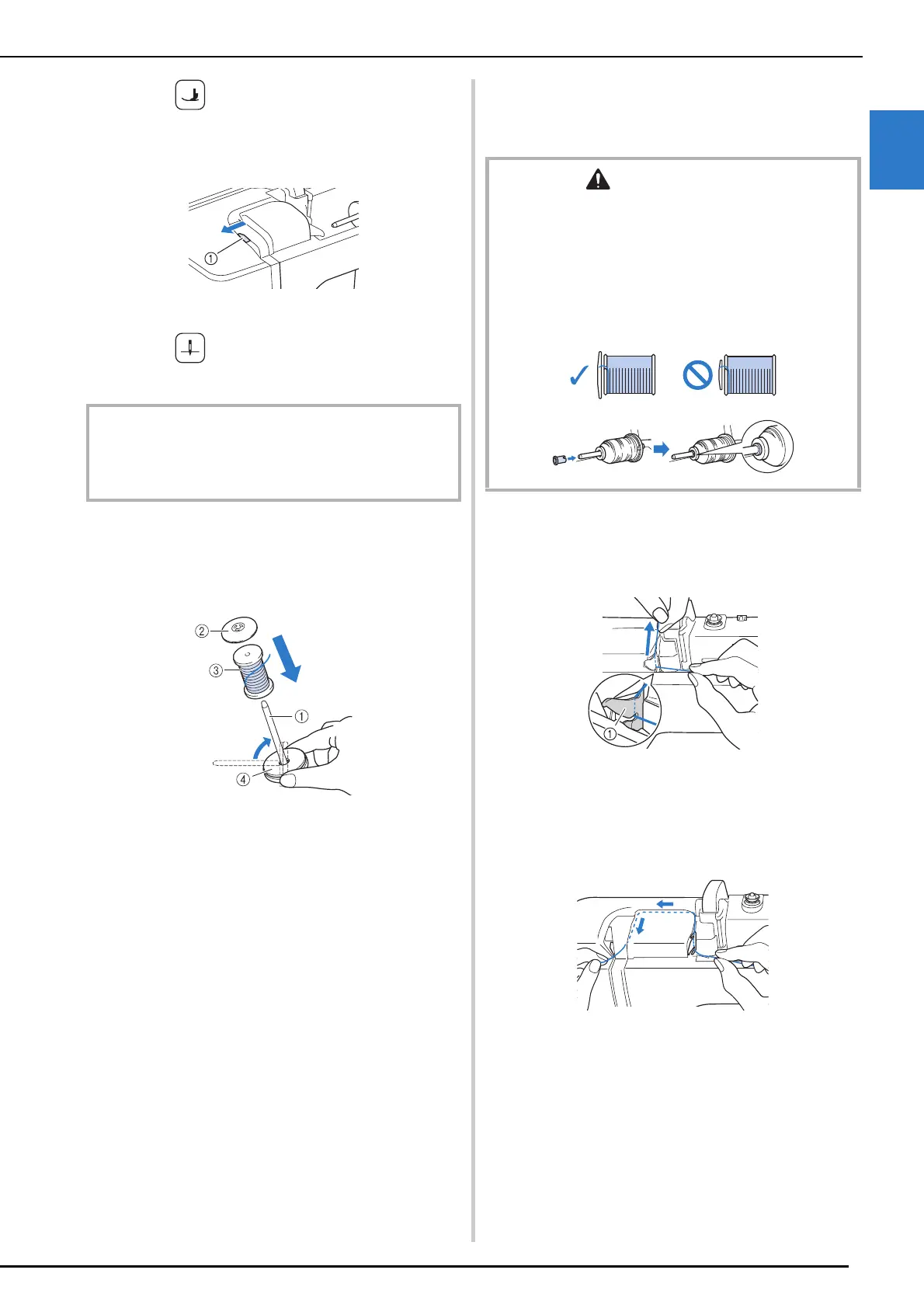 ①

②

③

①

④

①