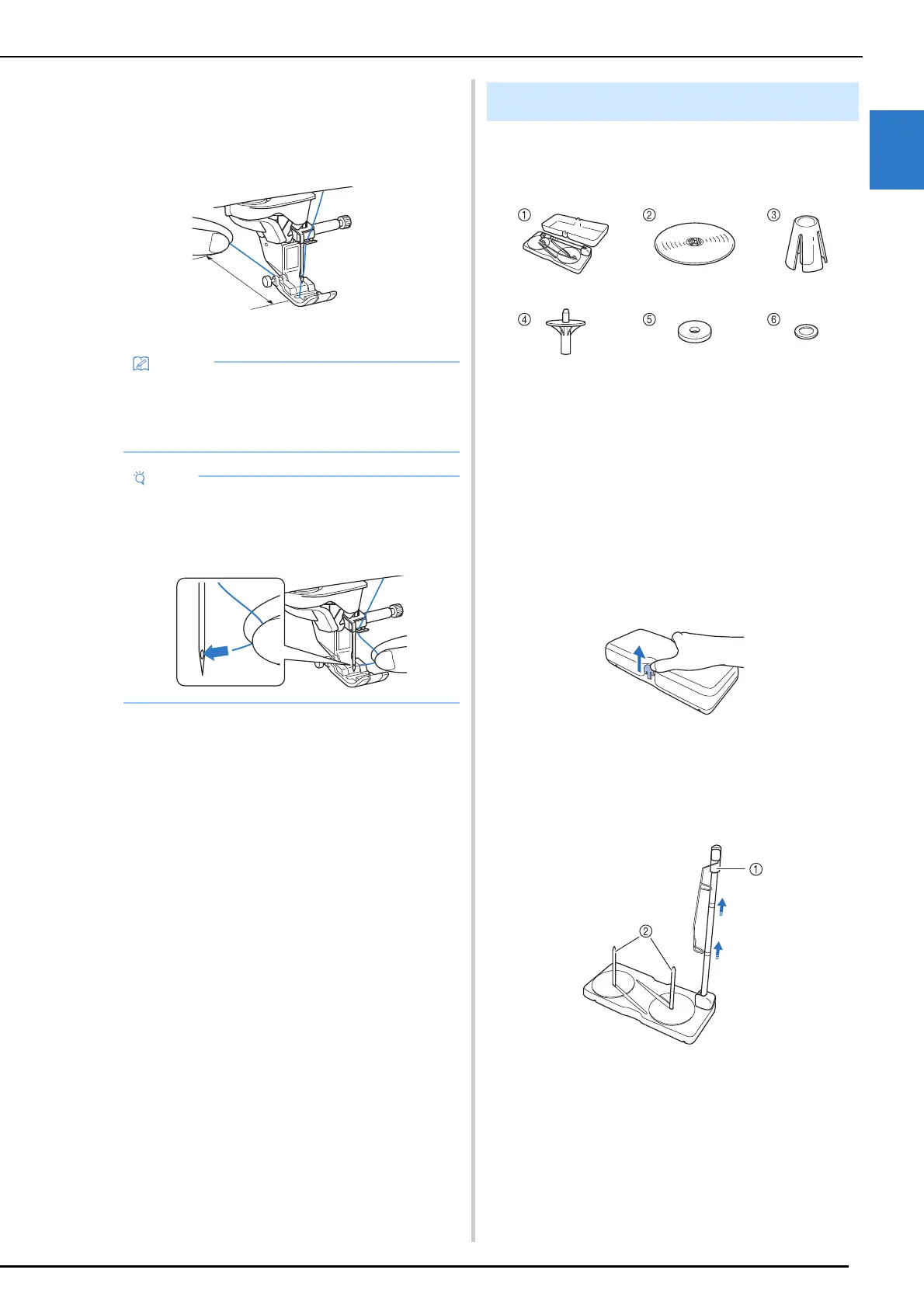 ①

②

③

④

⑤

⑥

①

②