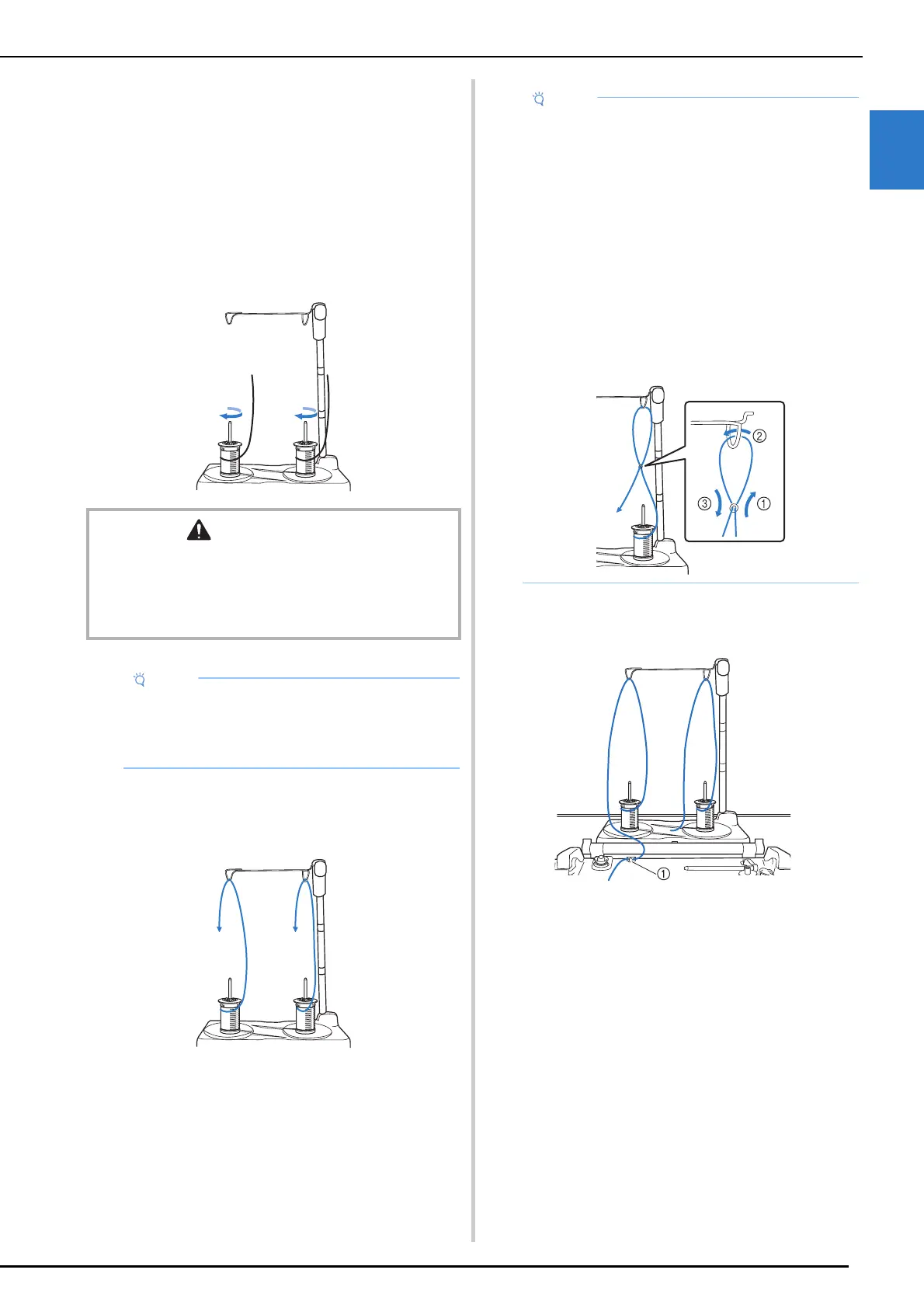 ②

③ ①

①