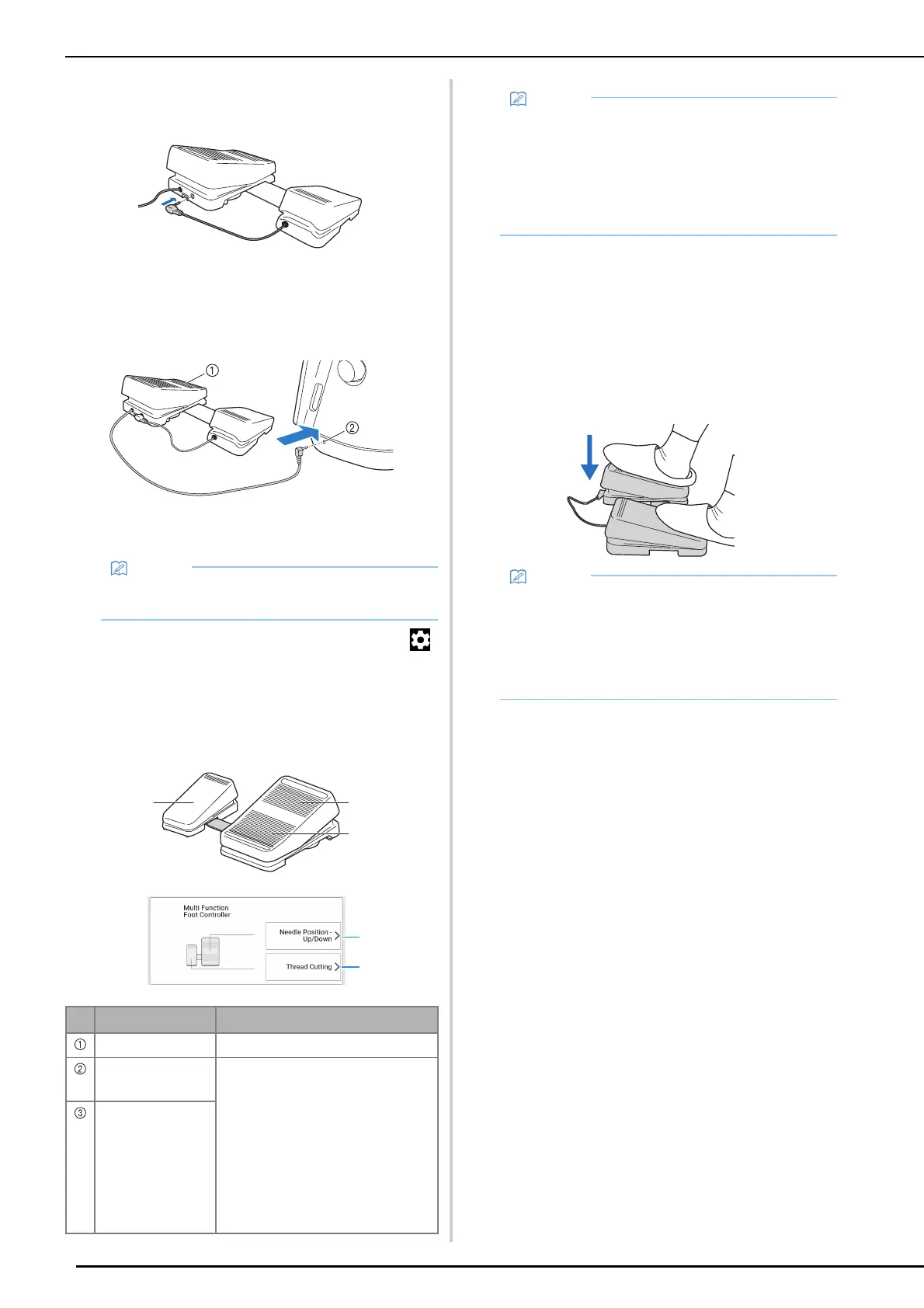 ①

②

Multi Function Foot Controller

Needle Position - Up/Down

Thread Cutting

| | | |
|---|---|---|
| ① | | |
| ② | | |
| ③ | | |