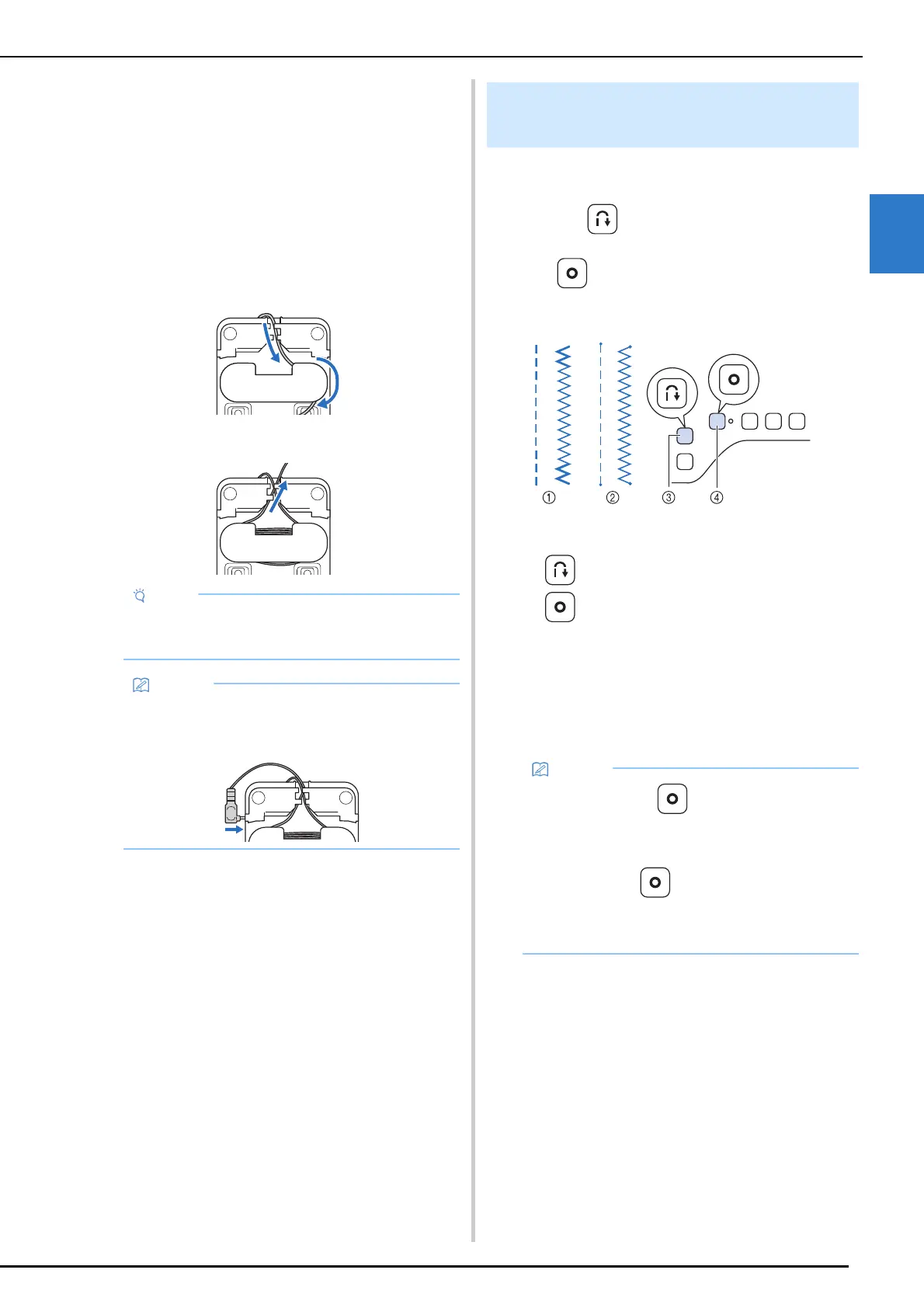 ①

②

③

④