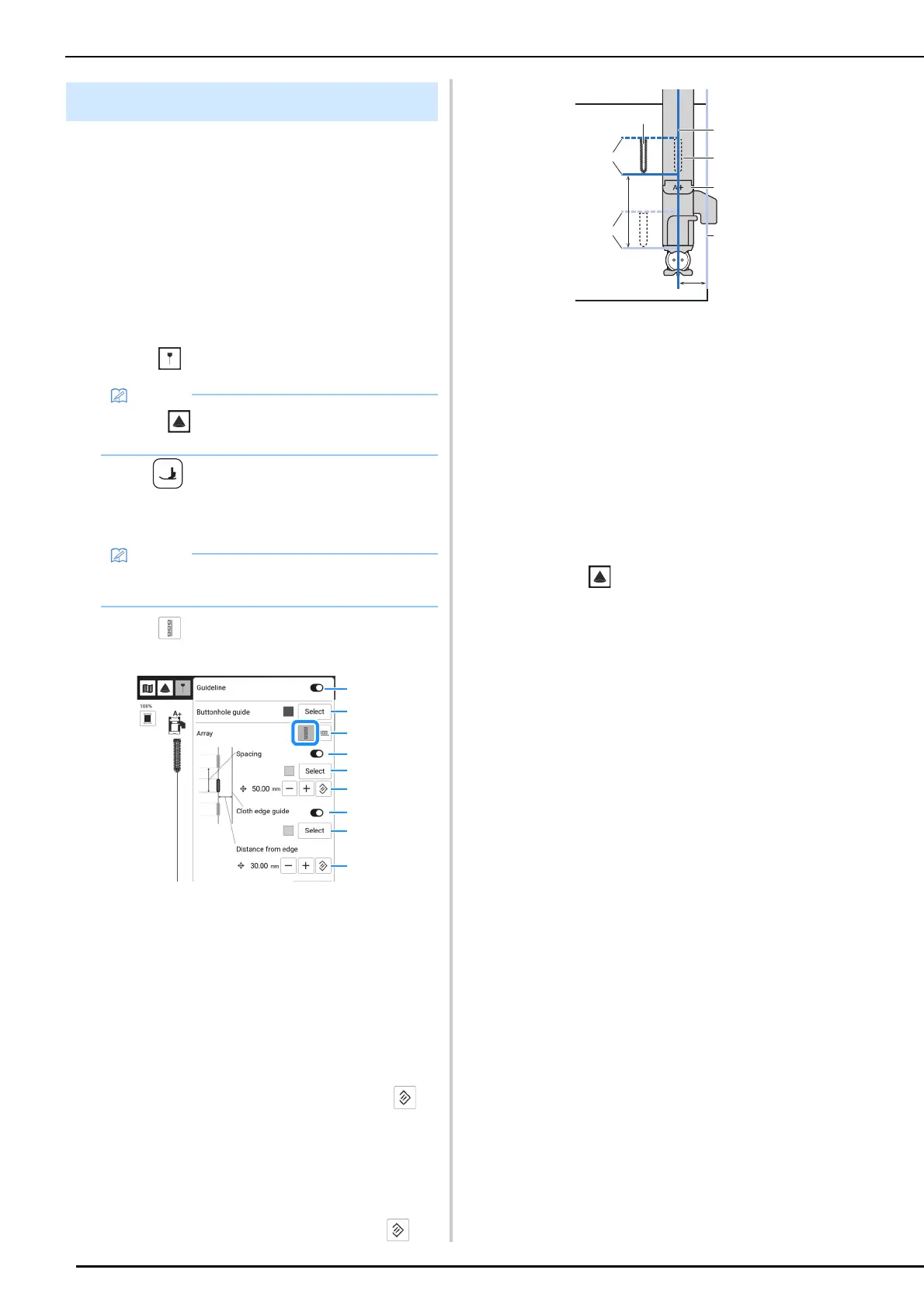 Guideline

Buttonhole guide

Select

Array

Spacing

Select

50.00 mm

Cloth edge guide

Select

Distance from edge

30.00 mm

100%

A+

A+