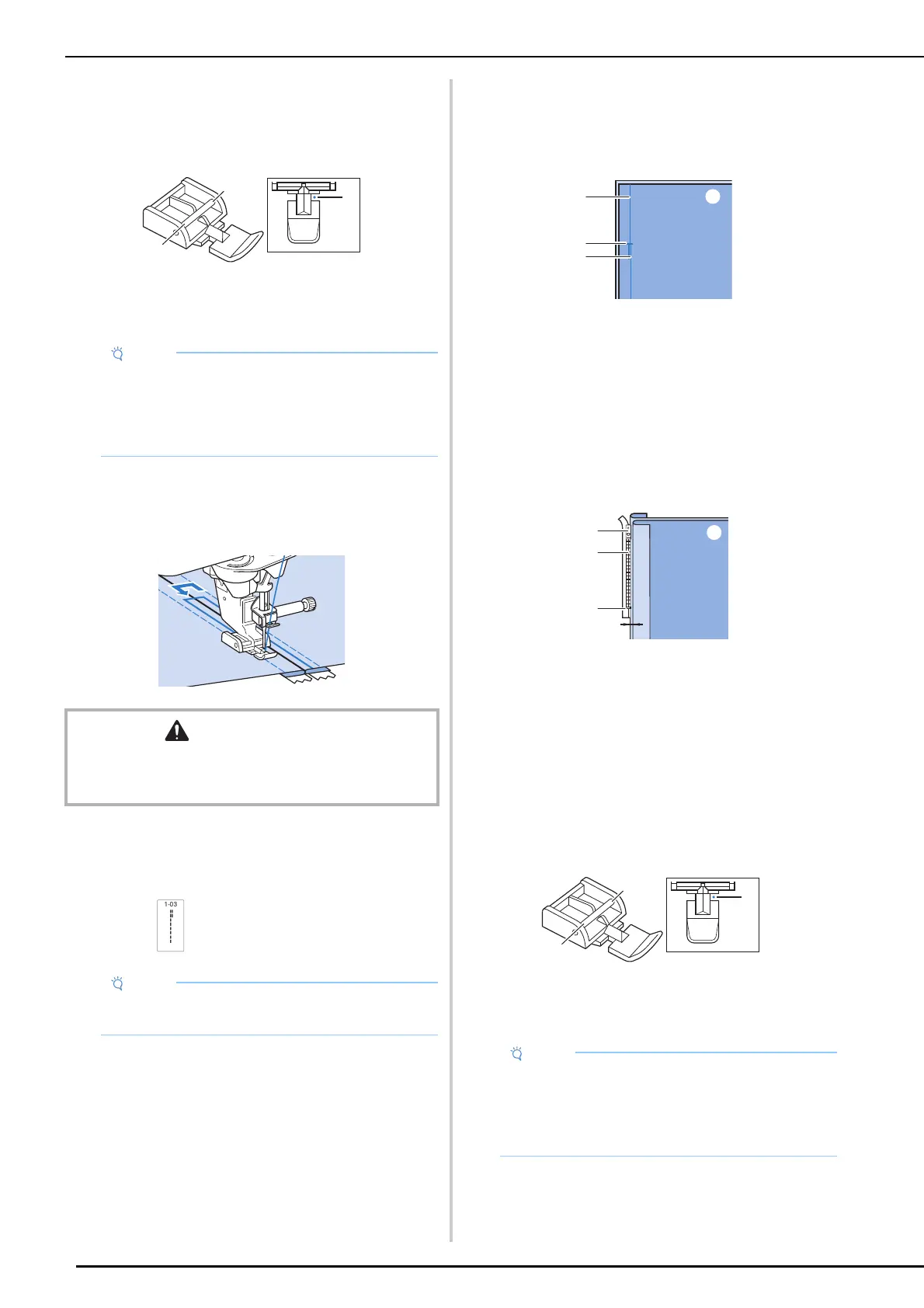 1-03