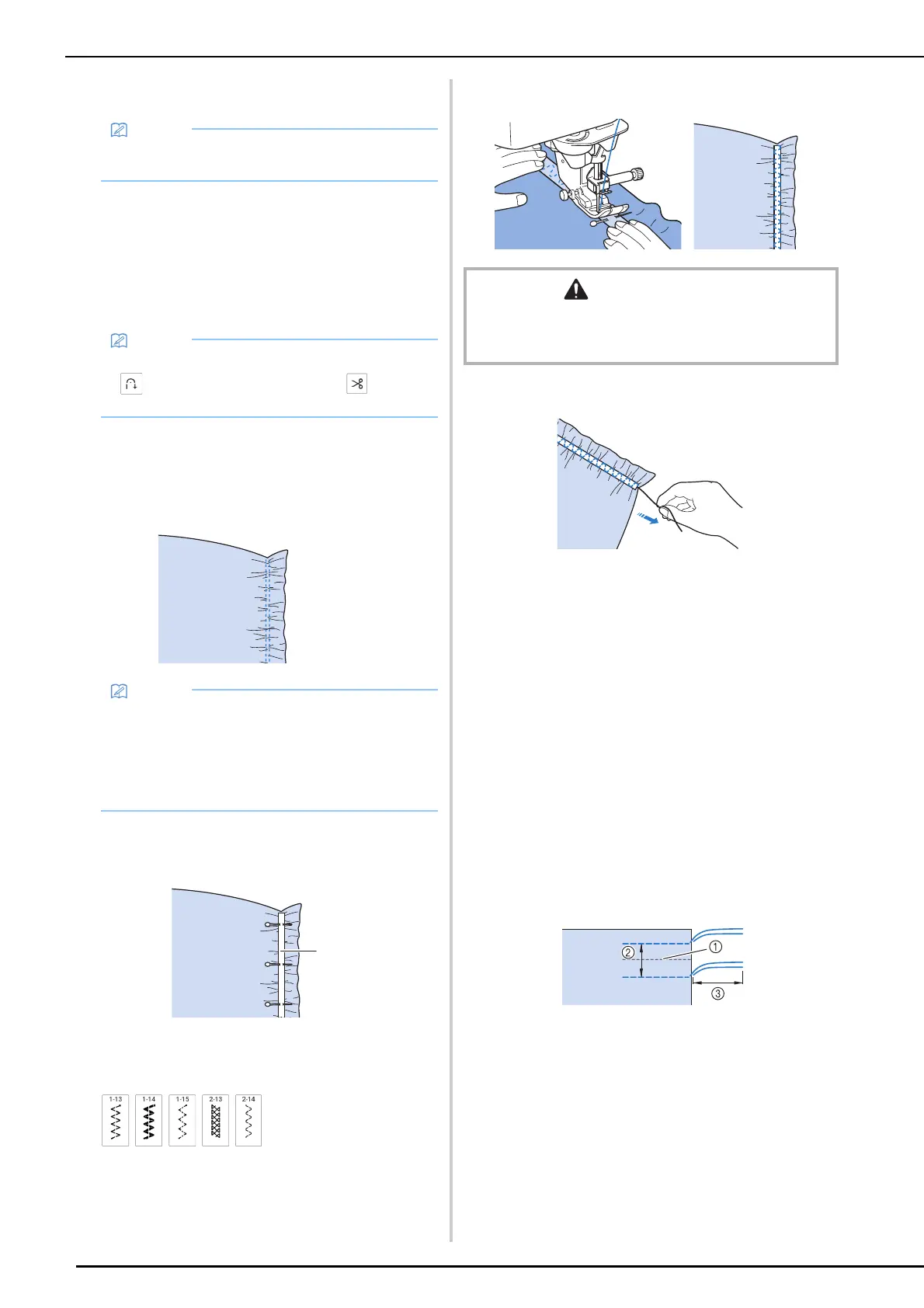 1-13 1-14 1-15 2-13 2-14

①

②

③