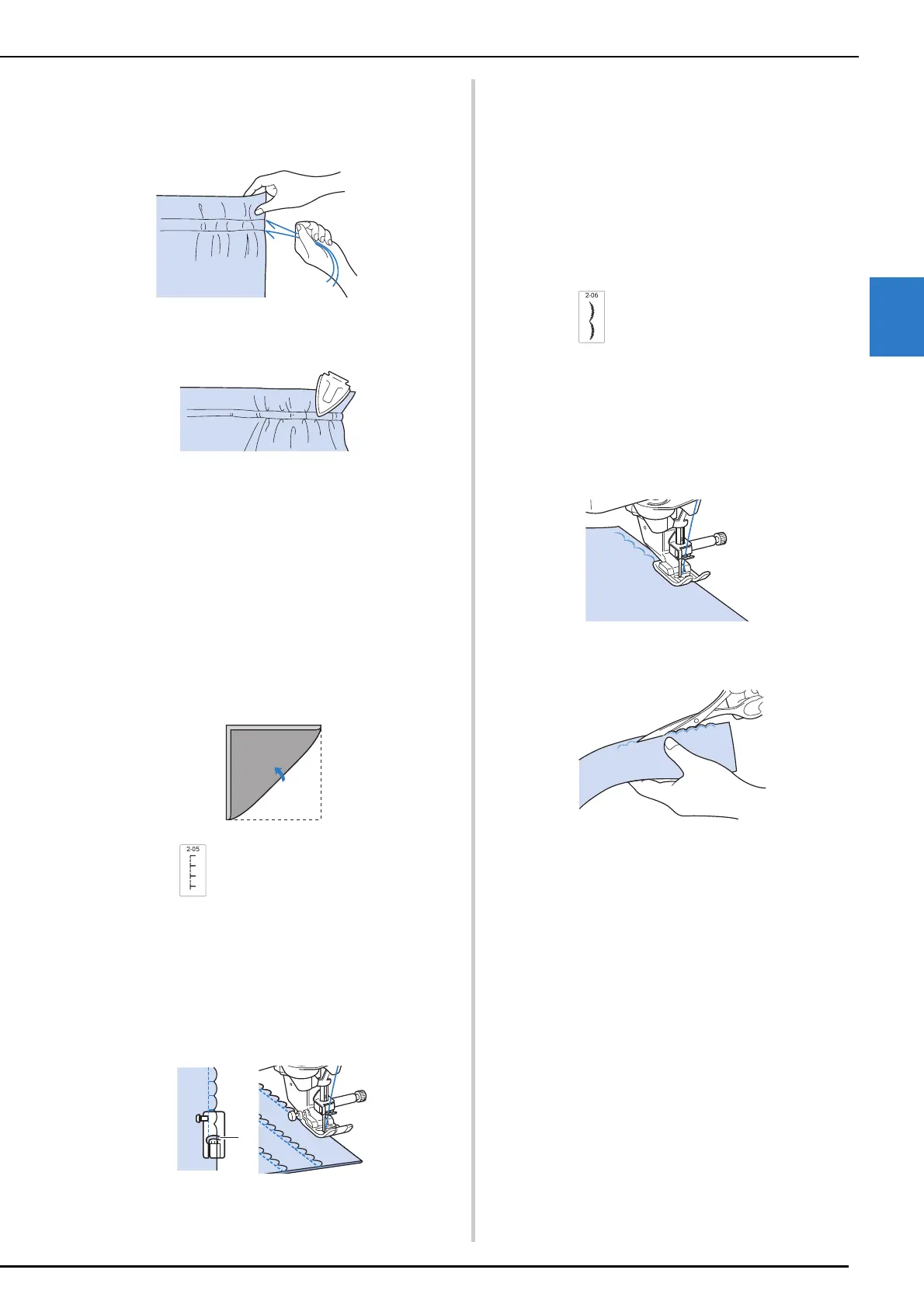 2-06

2-05