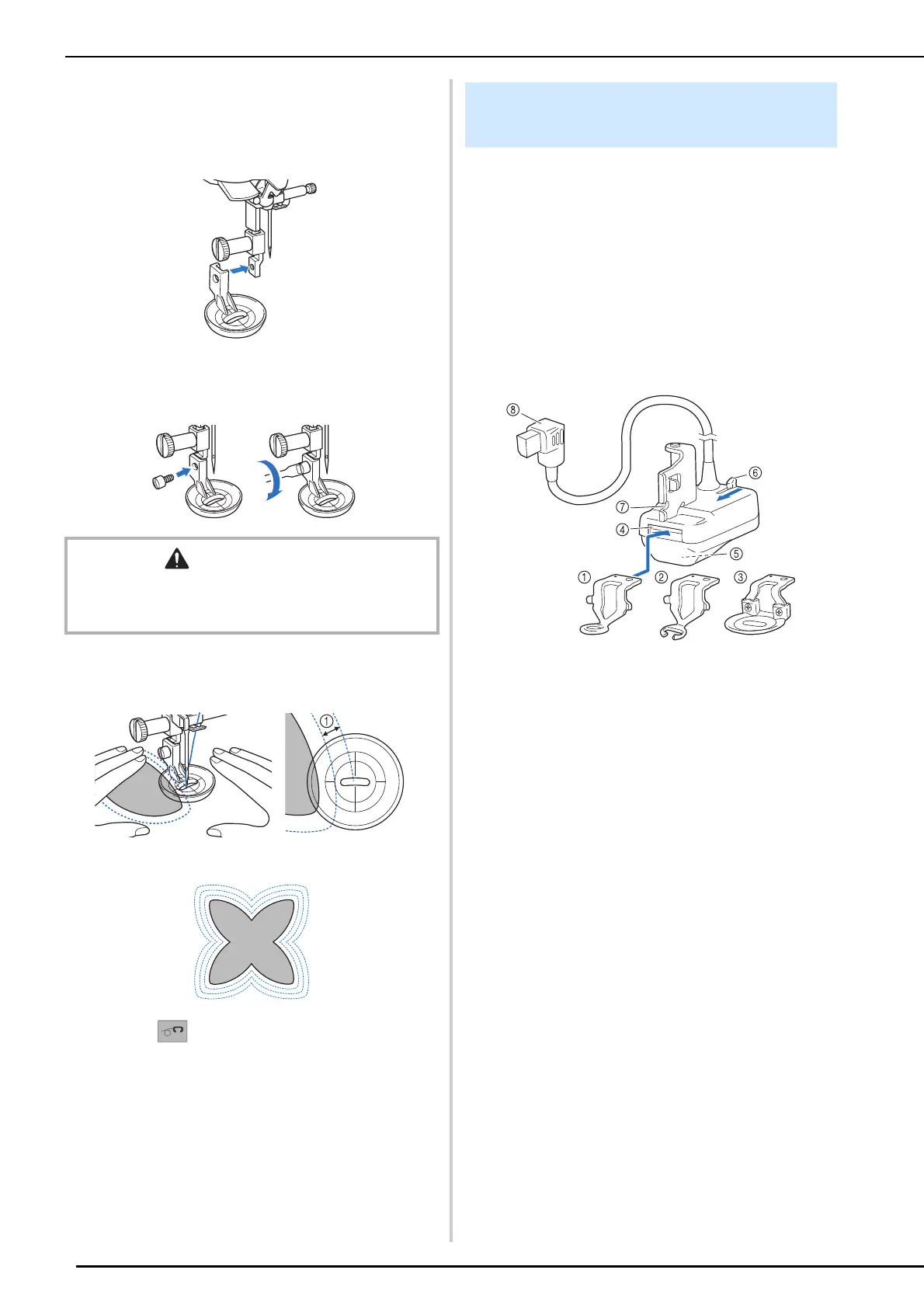 ①

⑧

⑥

⑦

④

⑤

①

②

③