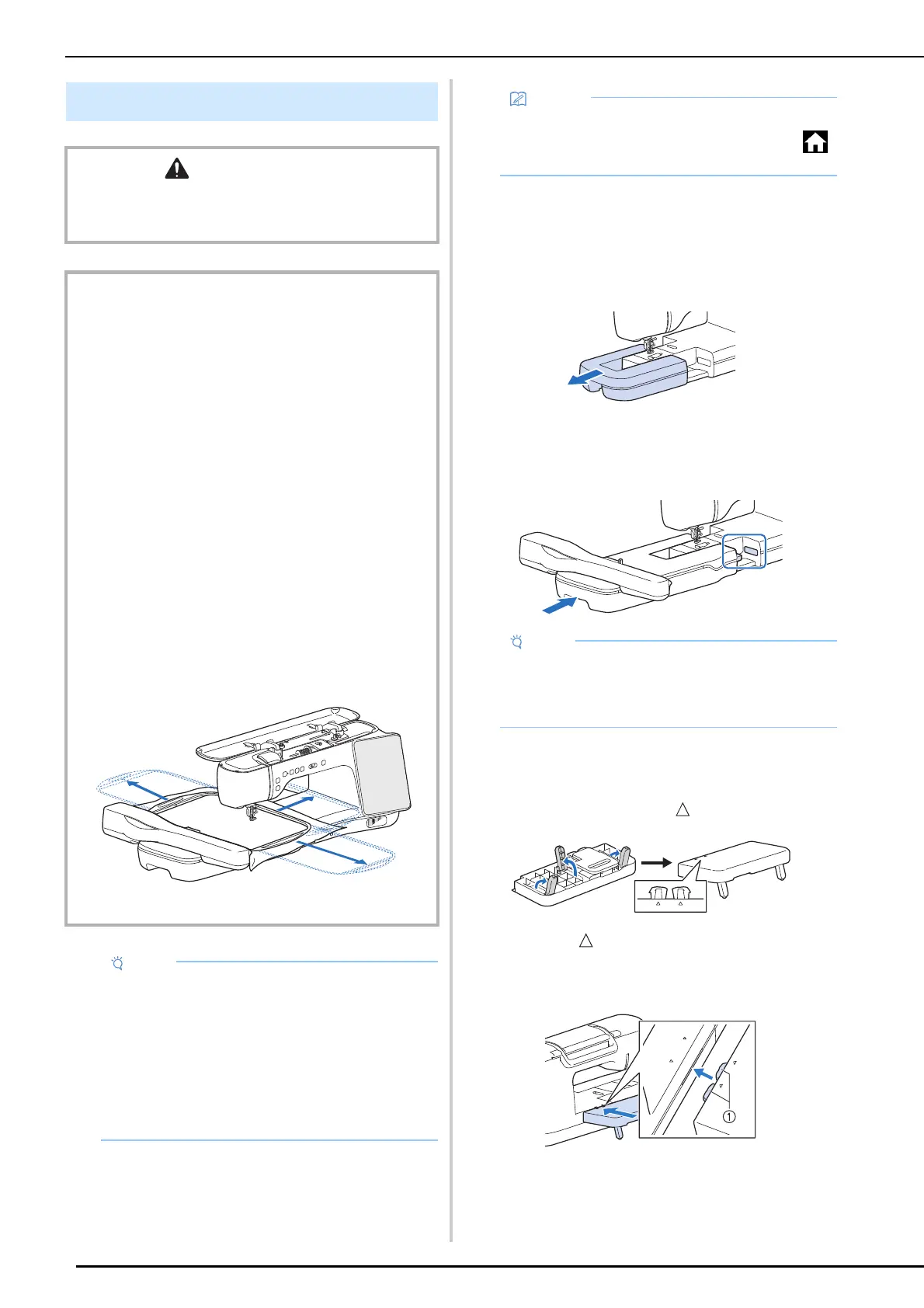 ①