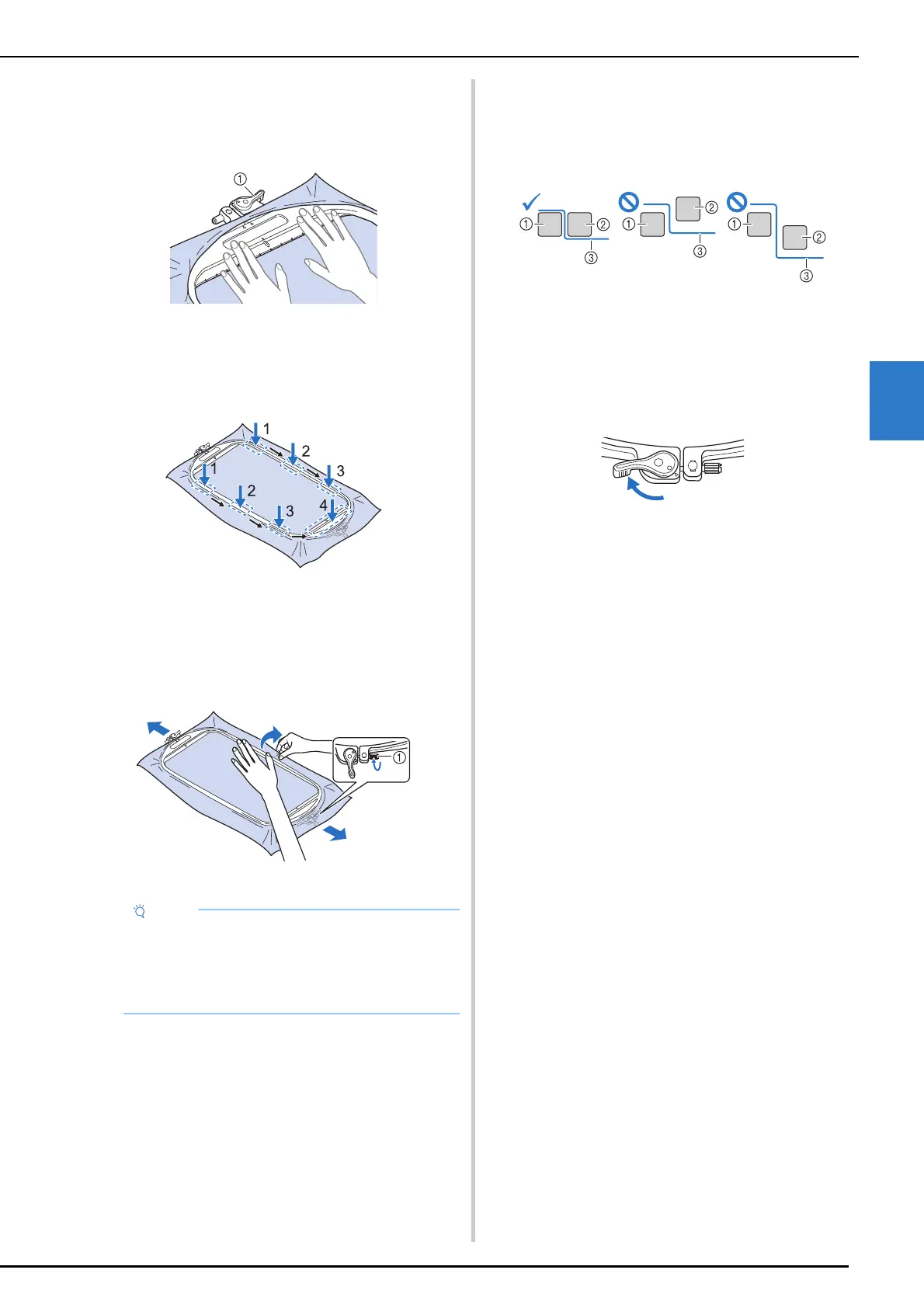 ①

1
2
3
1
2
3
4

①

①
②
③
①
②
③
①
②
③