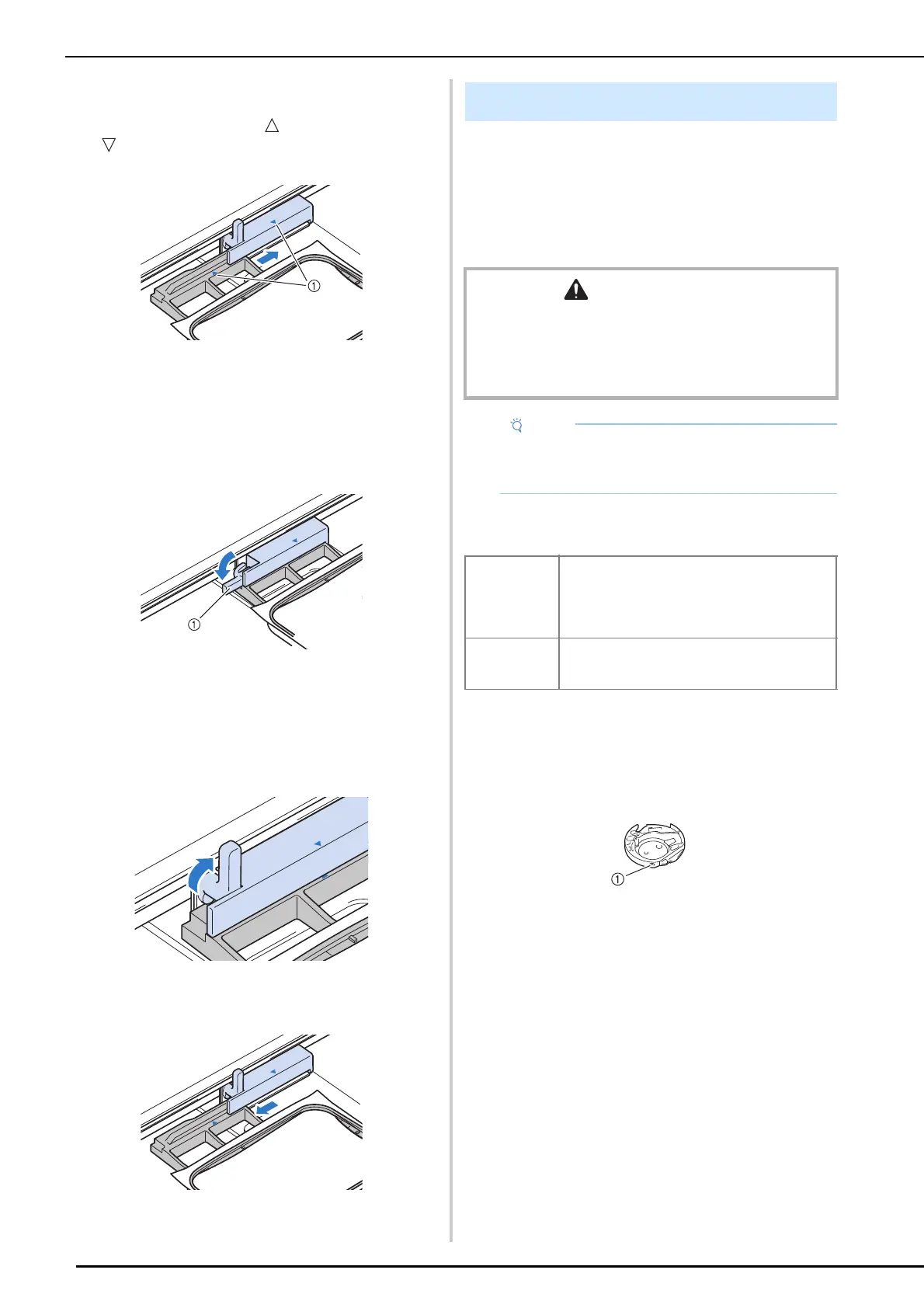 △

▽

①

①

①