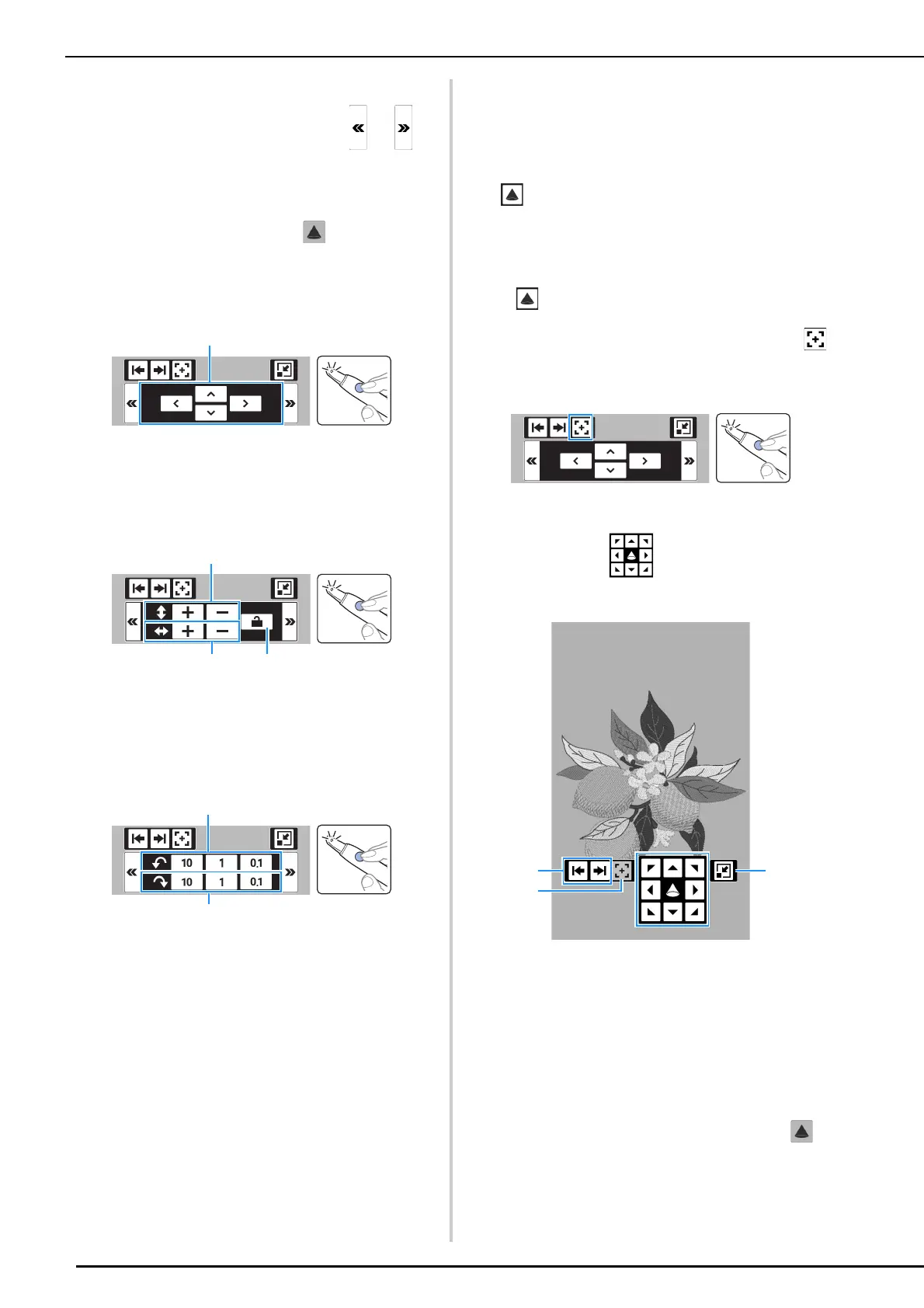 10 1 0,1

10 1 0,1