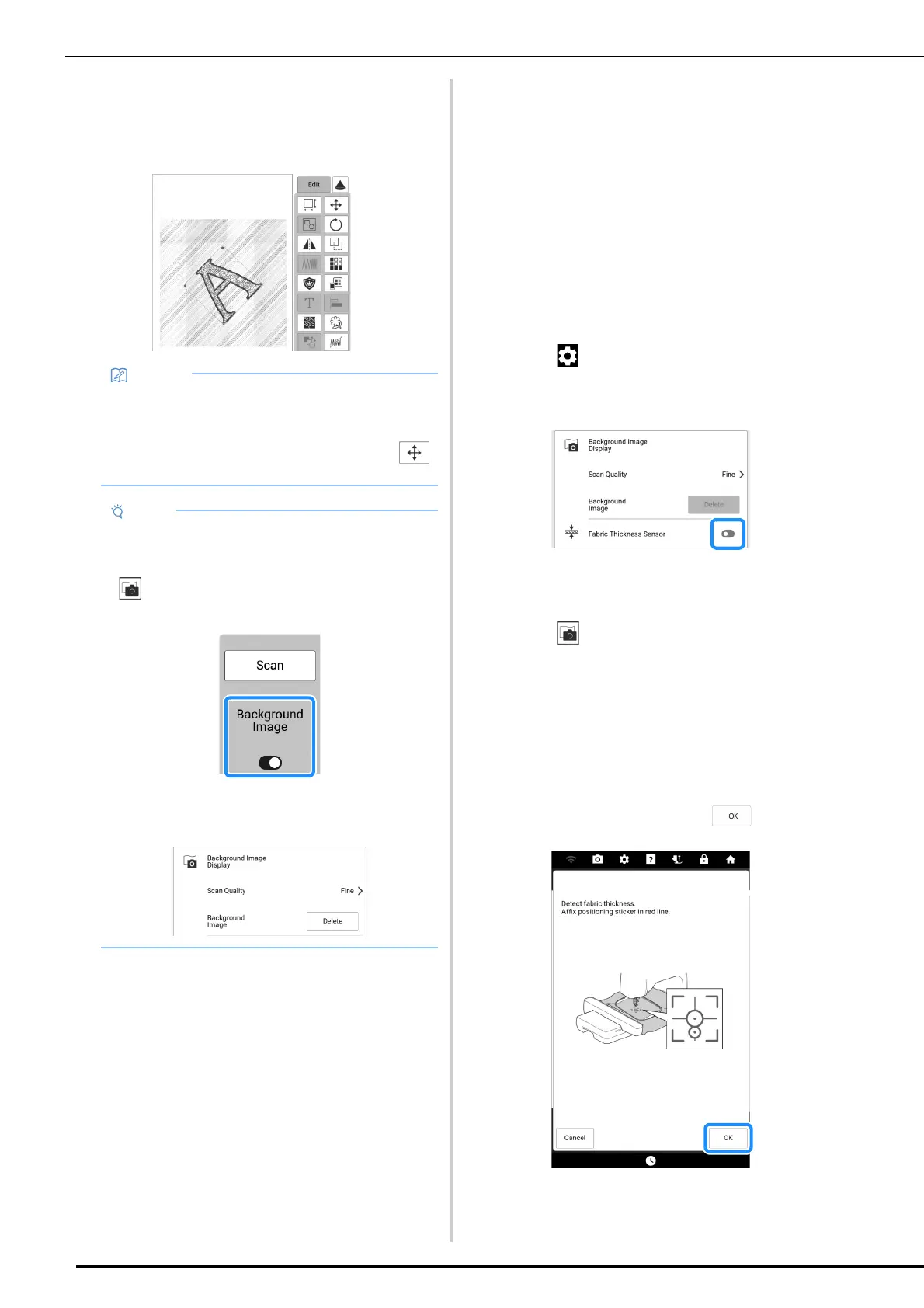 Edit

Scan

Background Image

Background Image Display

Scan Quality

Fine

Background Image

Delete

Background Image Display

Scan Quality

Fine

Background Image

Delete

Fabric Thickness Sensor

OK

Detect fabric thickness.
Affix positioning sticker in red line.

Cancel

OK