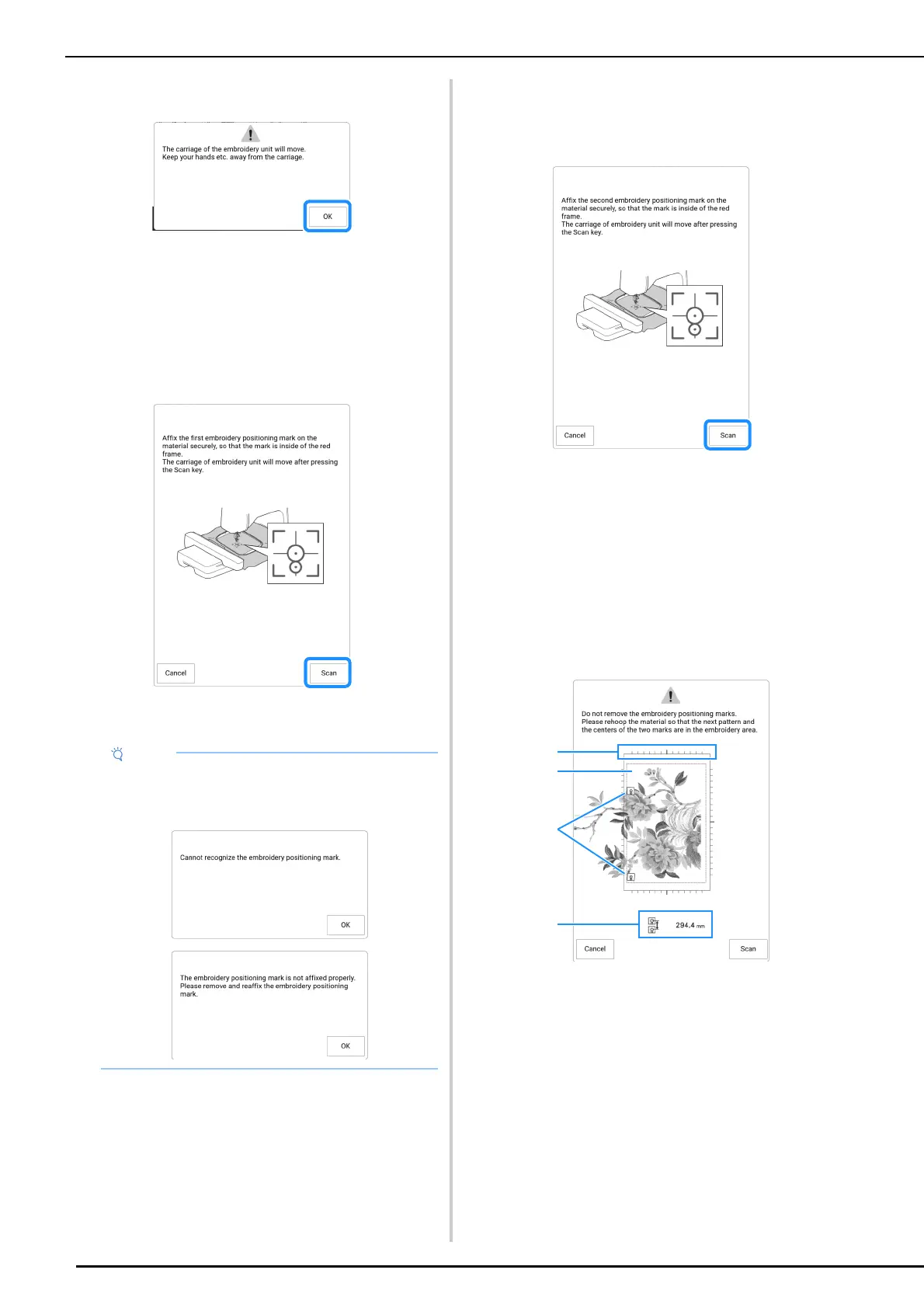 The carriage of the embroidery unit will move.
Keep your hands etc. away from the carriage.

OK

Affix the first embroidery positioning mark on the material securely, so that the mark is inside of the red frame.
The carriage of embroidery unit will move after pressing the Scan key.

Cancel

Scan

Cannot recognize the embroidery positioning mark.

OK

The embroidery positioning mark is not affixed properly.
Please remove and reaffix the embroidery positioning mark.

OK

Affix the second embroidery positioning mark on the material securely, so that the mark is inside of the red frame.
The carriage of embroidery unit will move after pressing the Scan key.

Cancel

Scan

Do not remove the embroidery positioning marks.
Please rehoop the material so that the next pattern and the centers of the two marks are in the embroidery area.

294.4 mm

Cancel

Scan