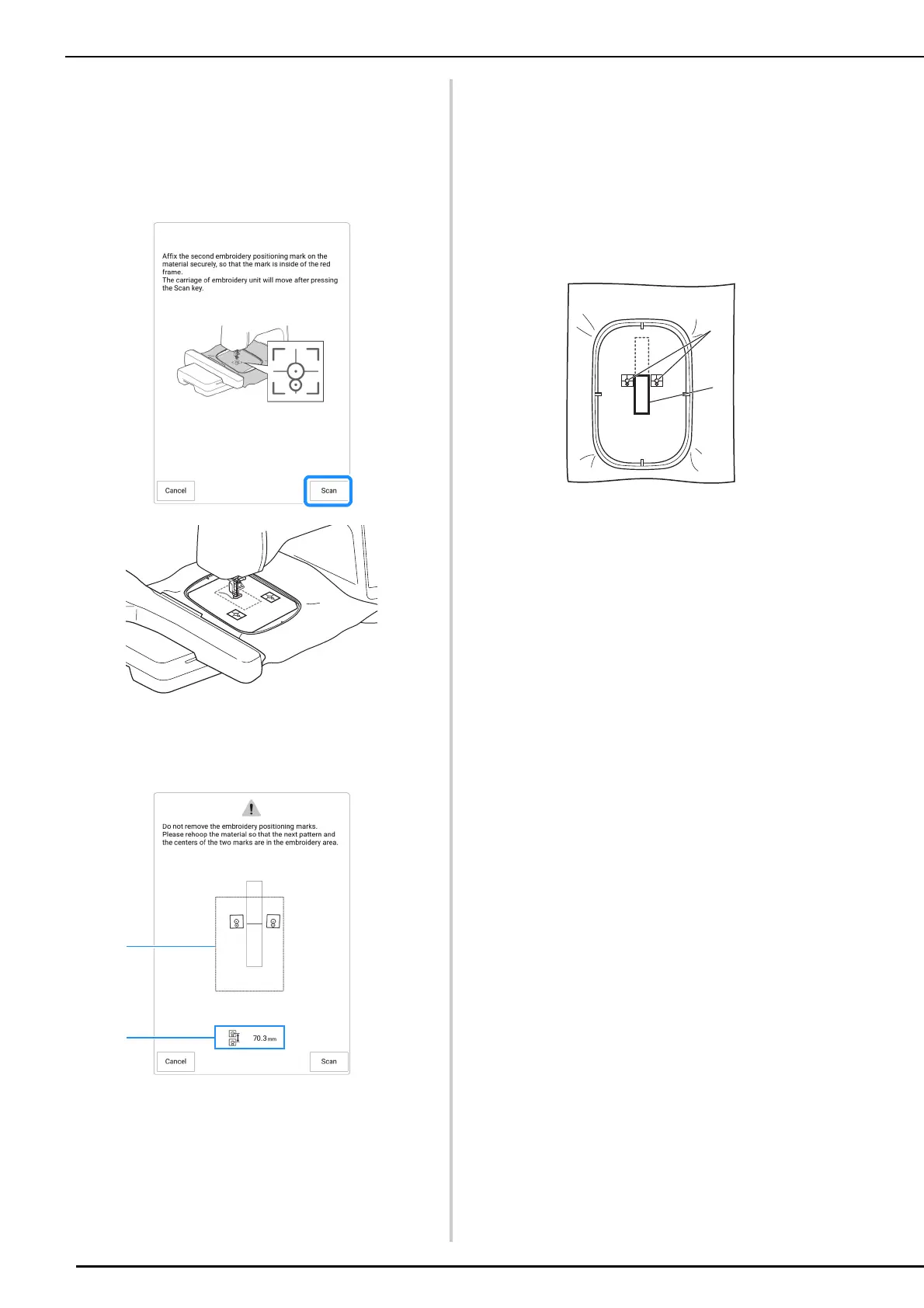 Affix the second embroidery positioning mark on the material securely, so that the mark is inside of the red frame.
The carriage of embroidery unit will move after pressing the Scan key.

Cancel

Scan

Do not remove the embroidery positioning marks.
Please rehoop the material so that the next pattern and the centers of the two marks are in the embroidery area.

70.3 mm

Cancel

Scan