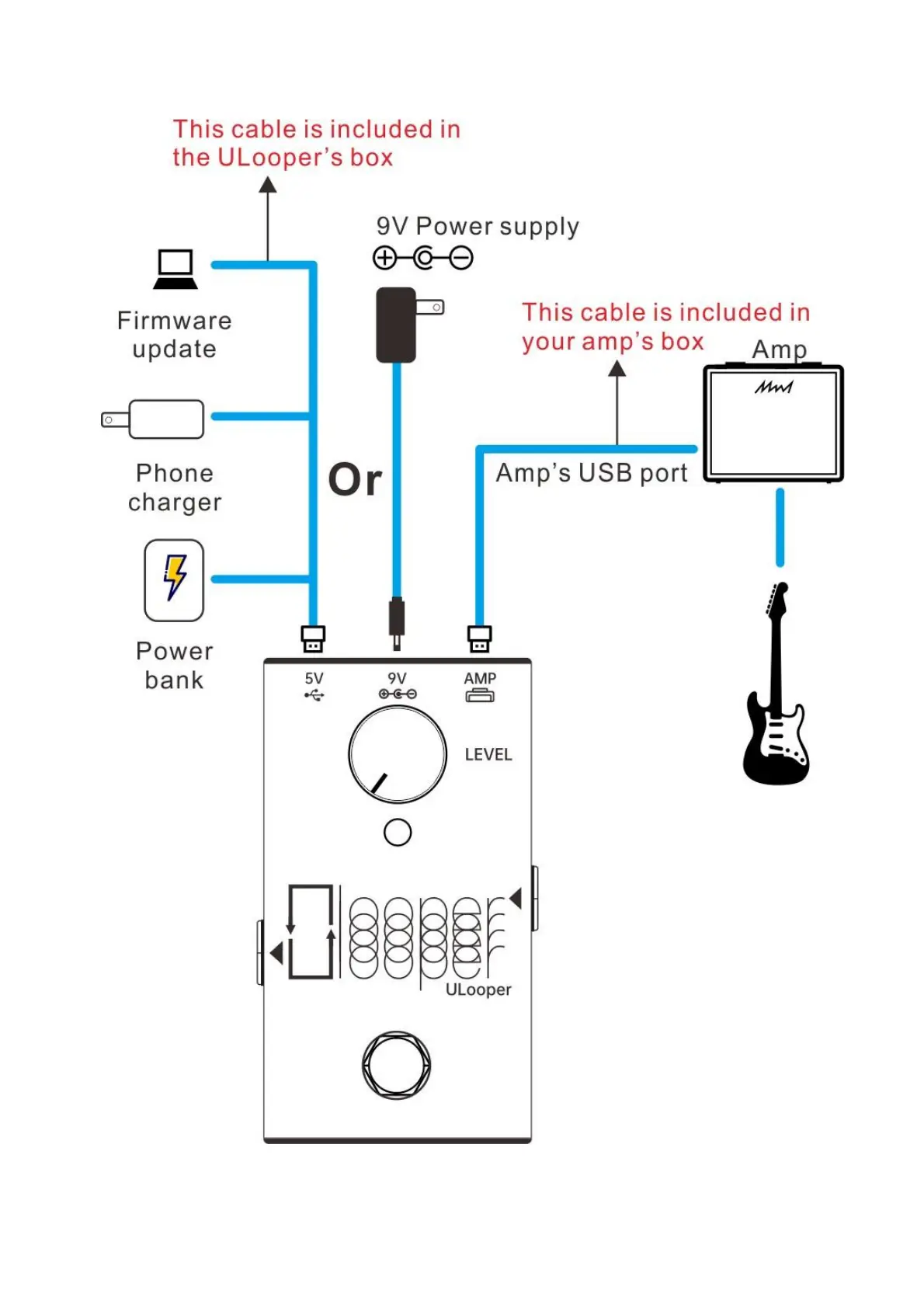 This cable is included in the ULooper's box

9V Power supply

Firmware update

This cable is included in your amp's box

Amp

Phone charger

Or

Amp's USB port

Power bank

5V

9V

AMP

LEVEL

ULooper