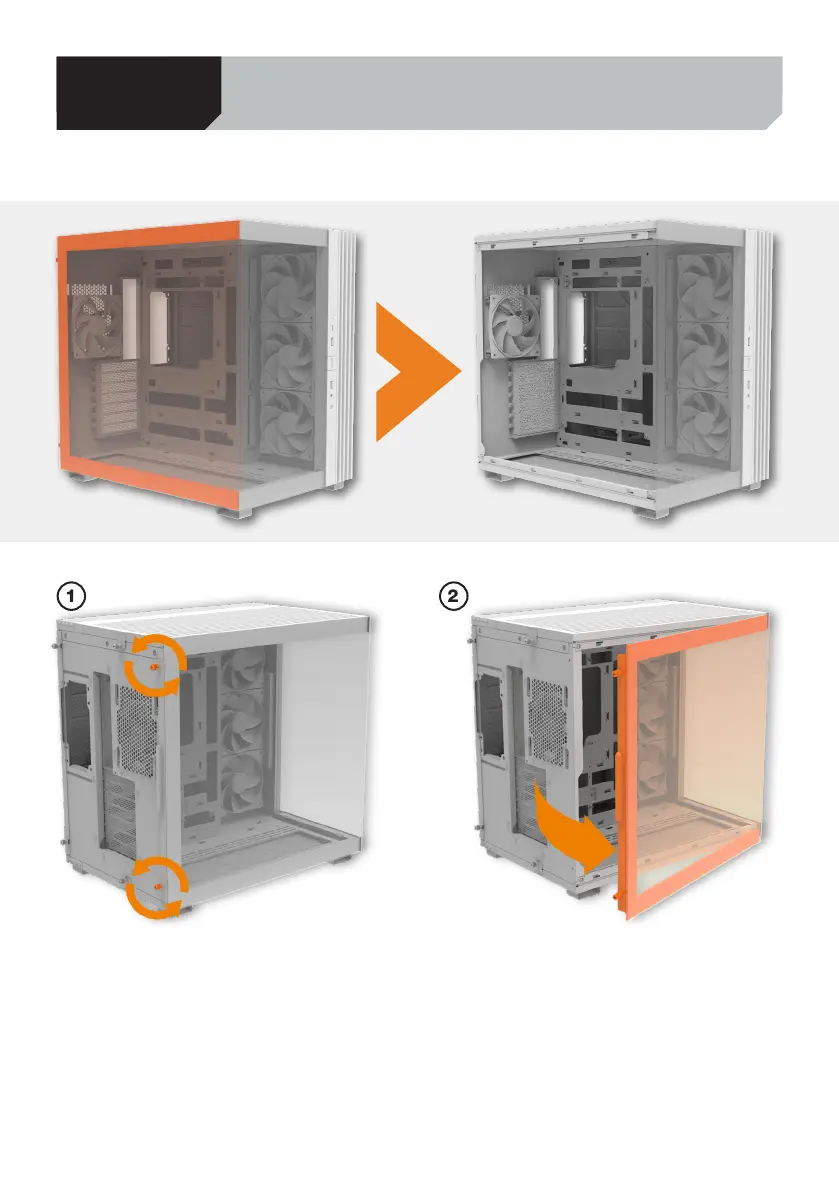 1

2