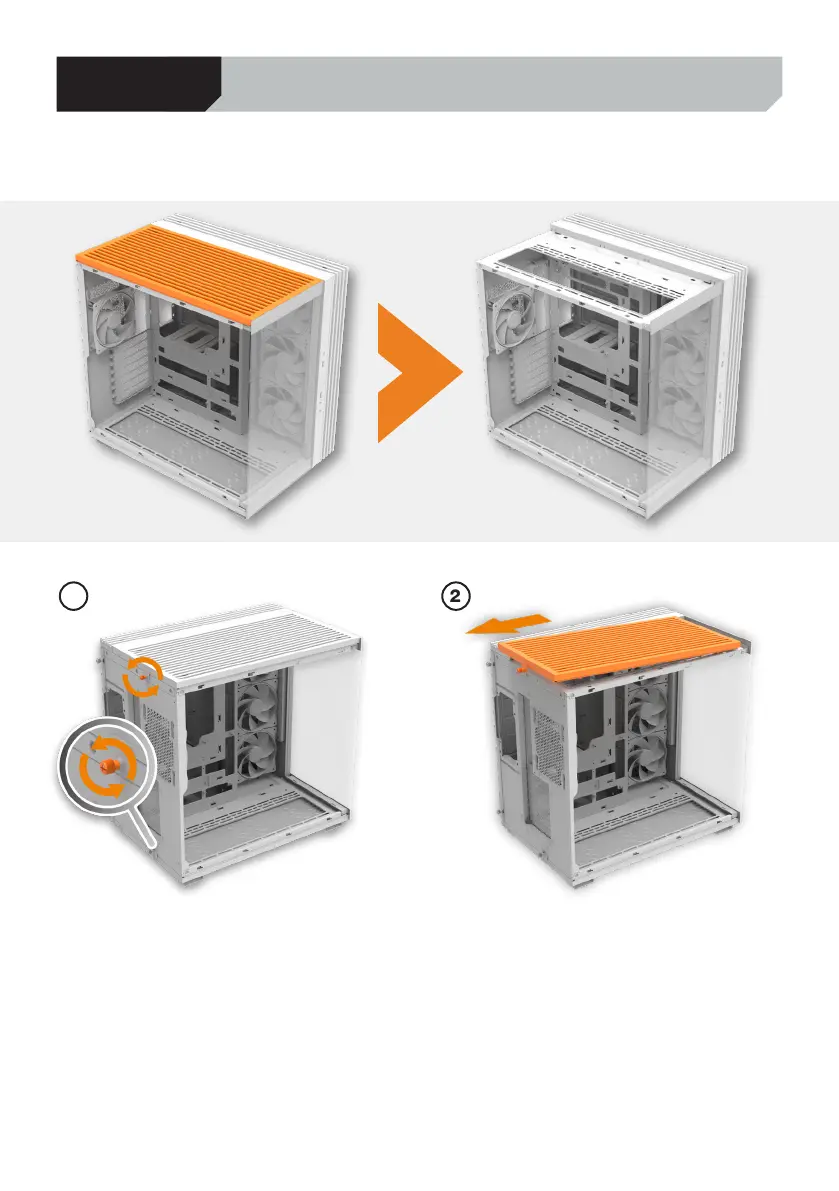 2