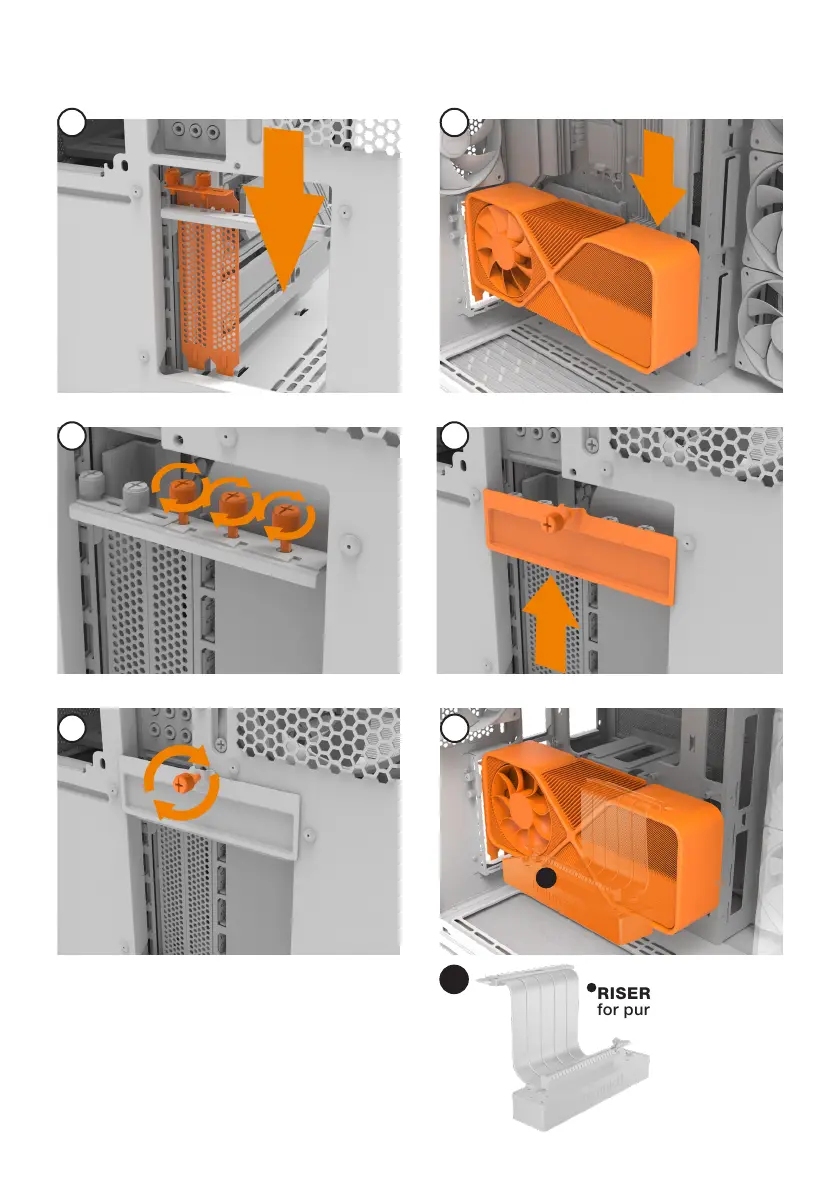 RISER
for pur