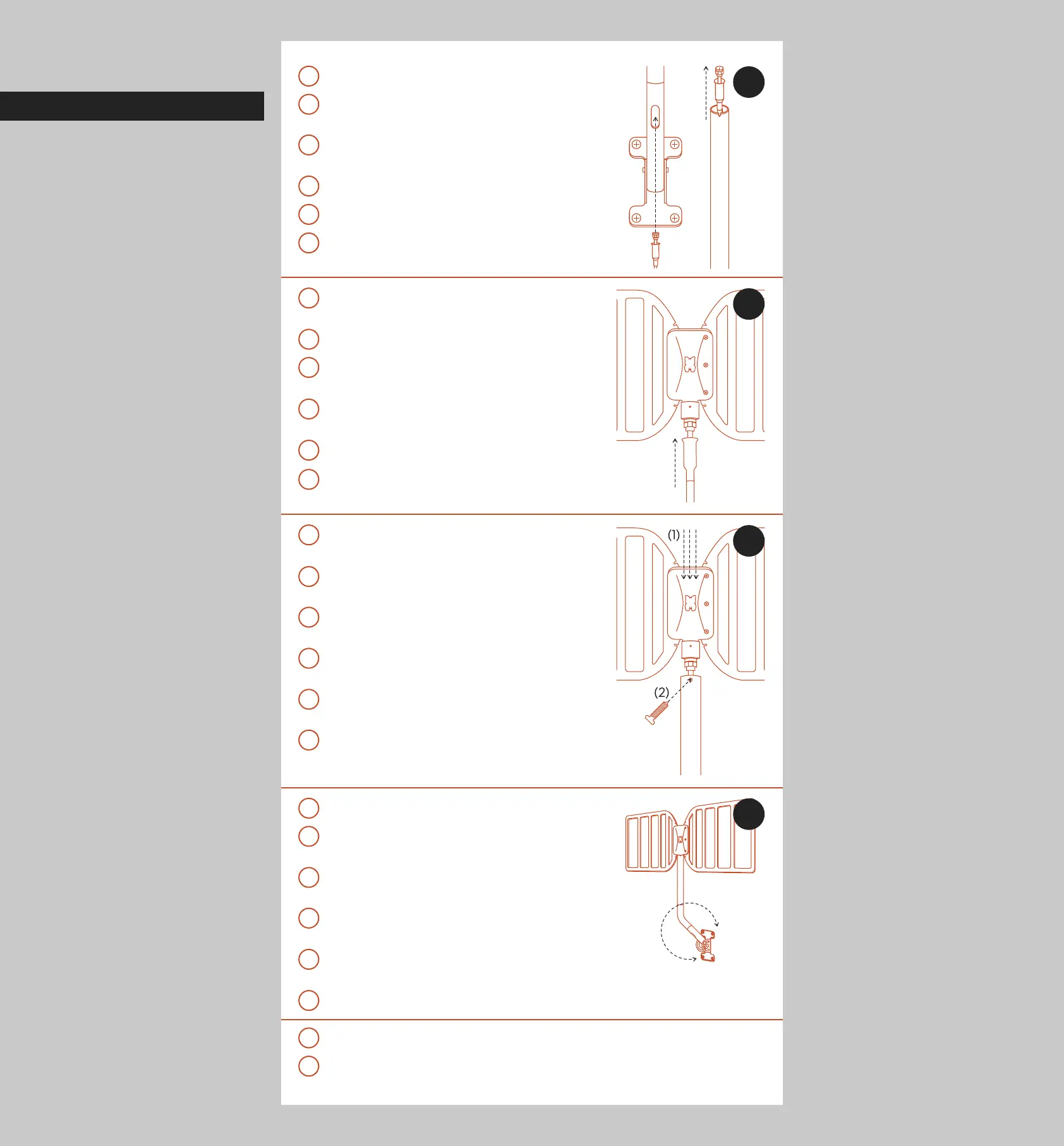 (1)

(2)