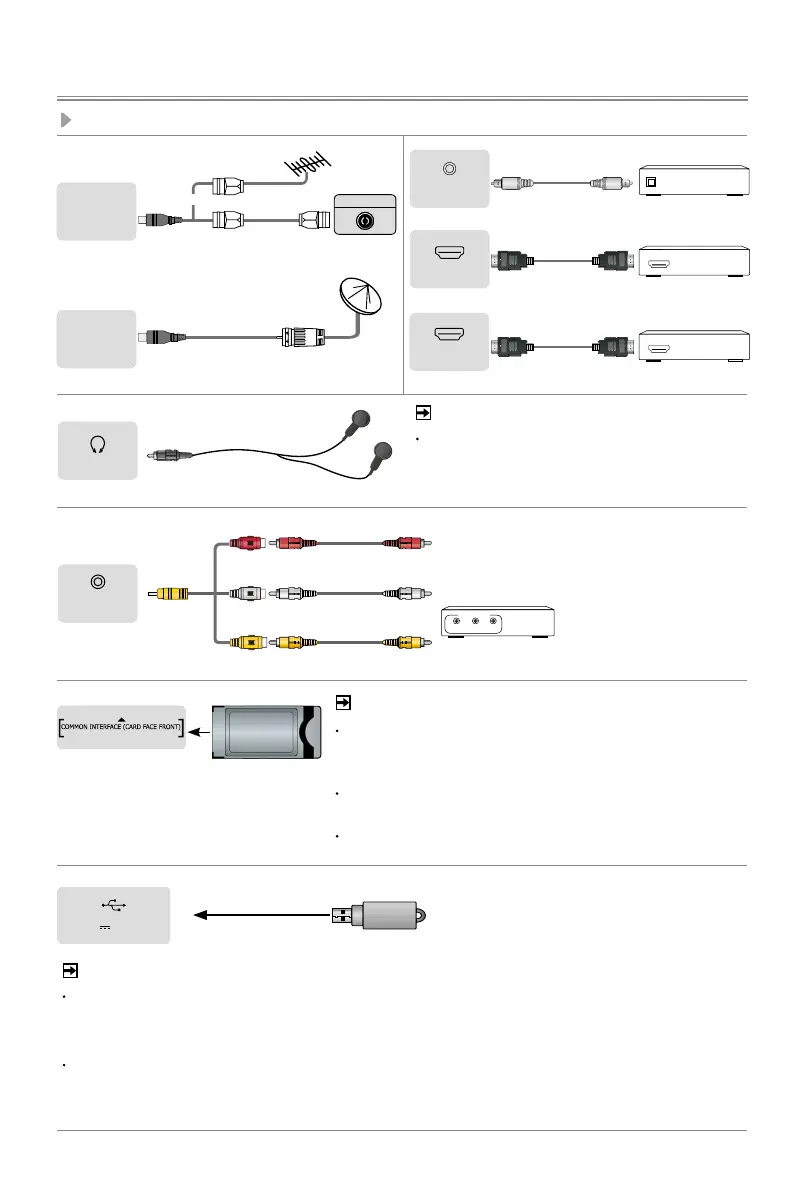 COMMON INTERFACE (CARD FACE FRONT)