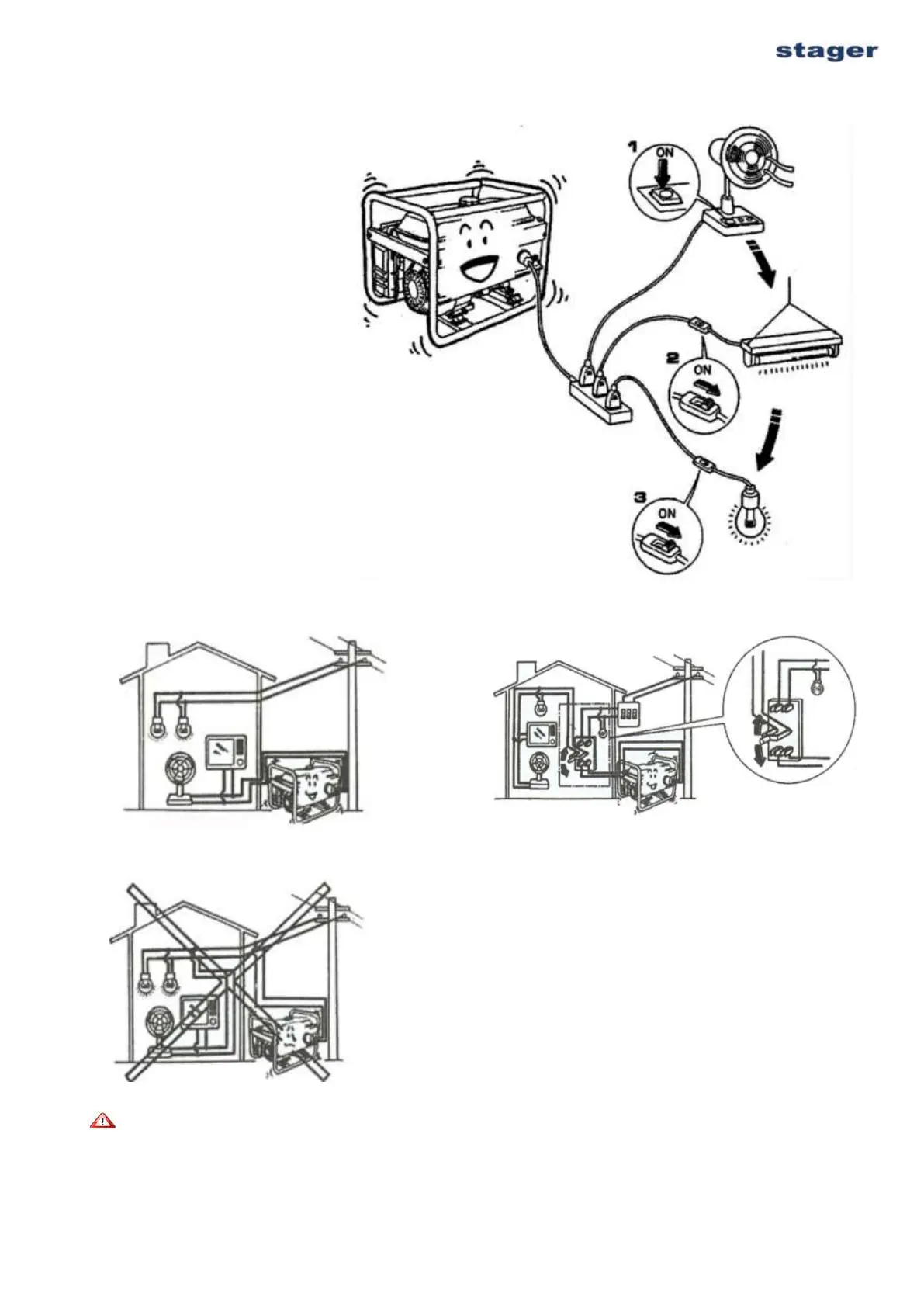 stager

1
ON

2
ON

3
ON