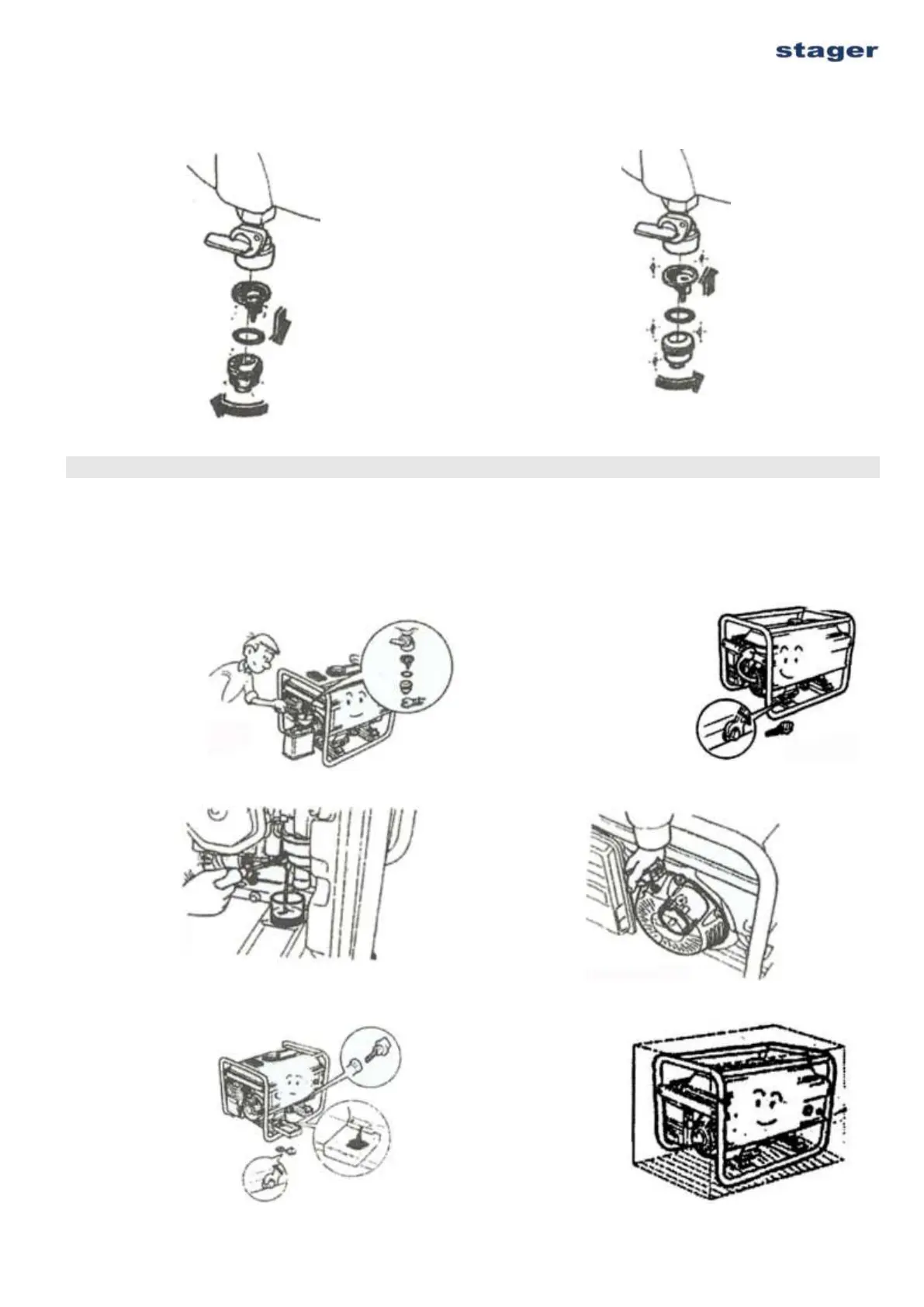 stager