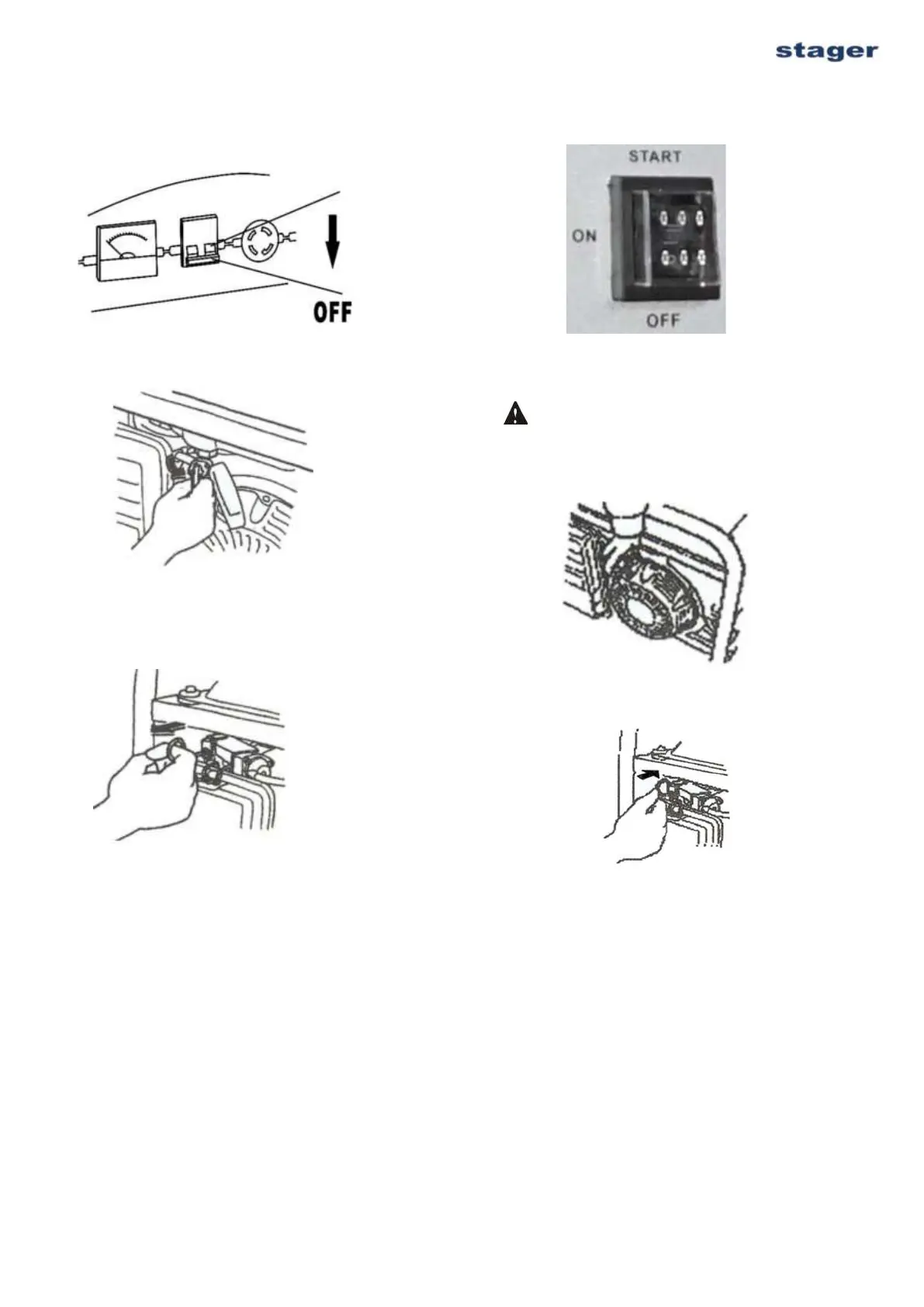 stager

OFF

START

ON

OFF