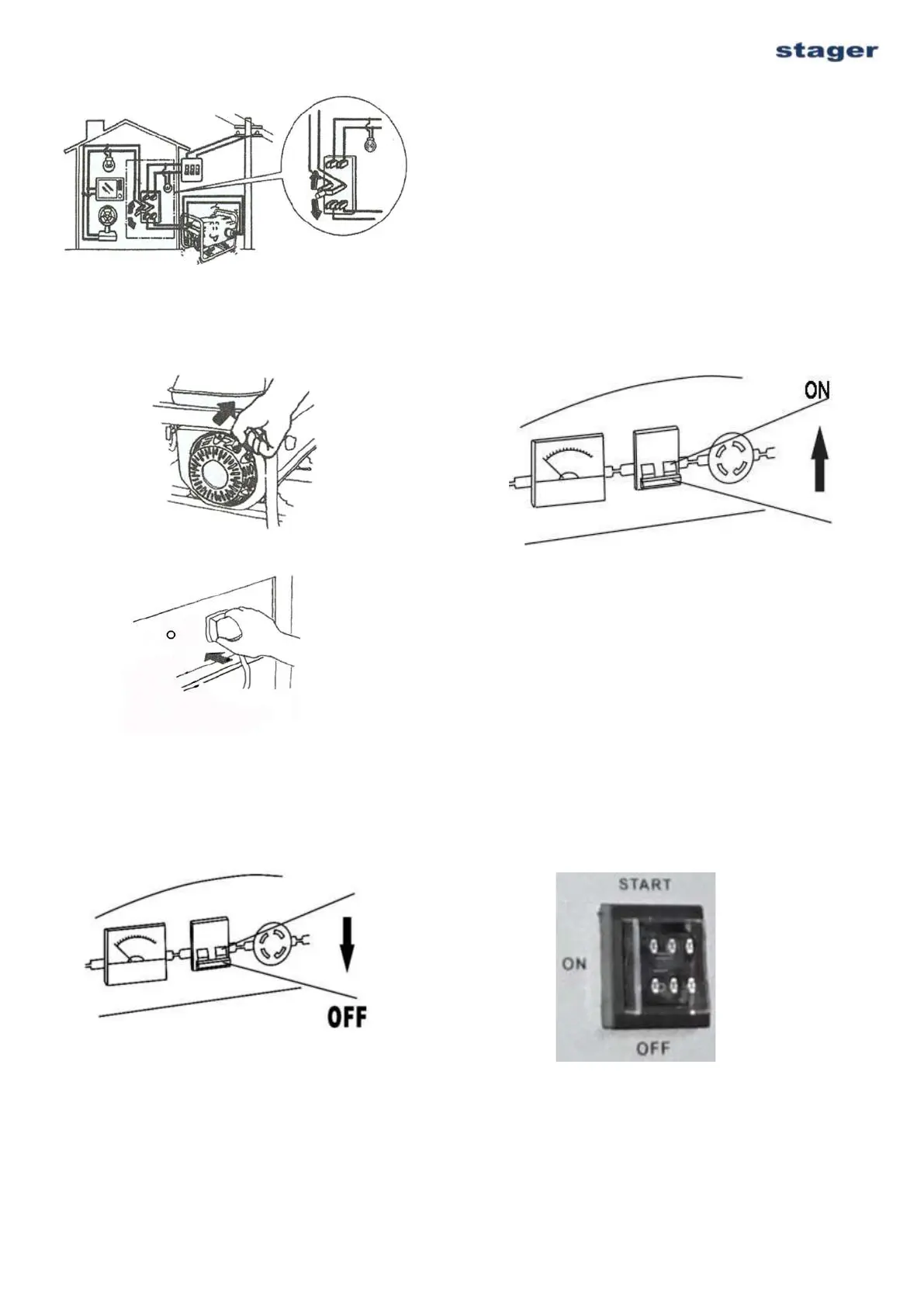 stager

ON

OFF

START

ON

OFF