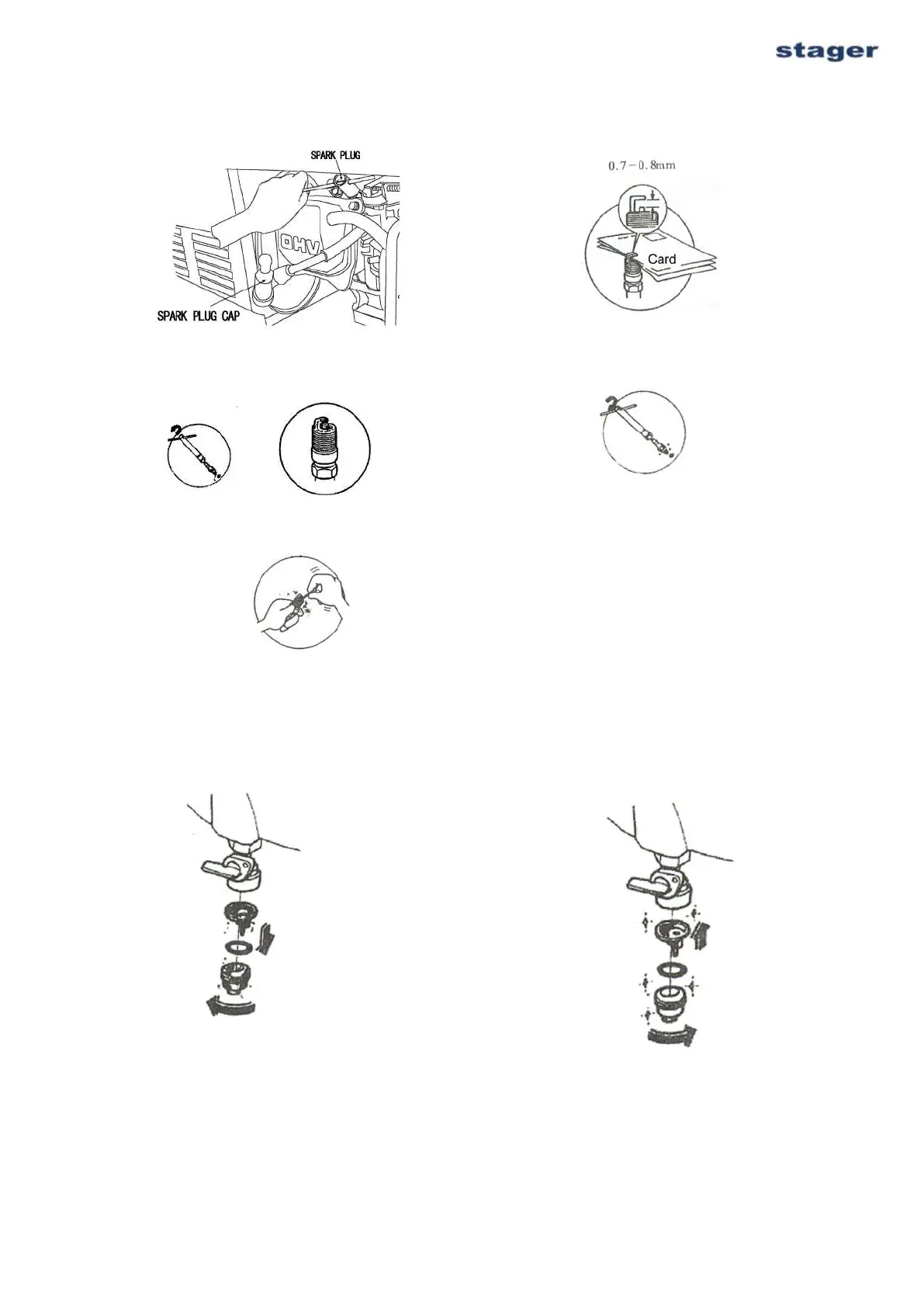 stager

SPARK PLUG

OHV

SPARK PLUG CAP

0.7－0.8mm

Card